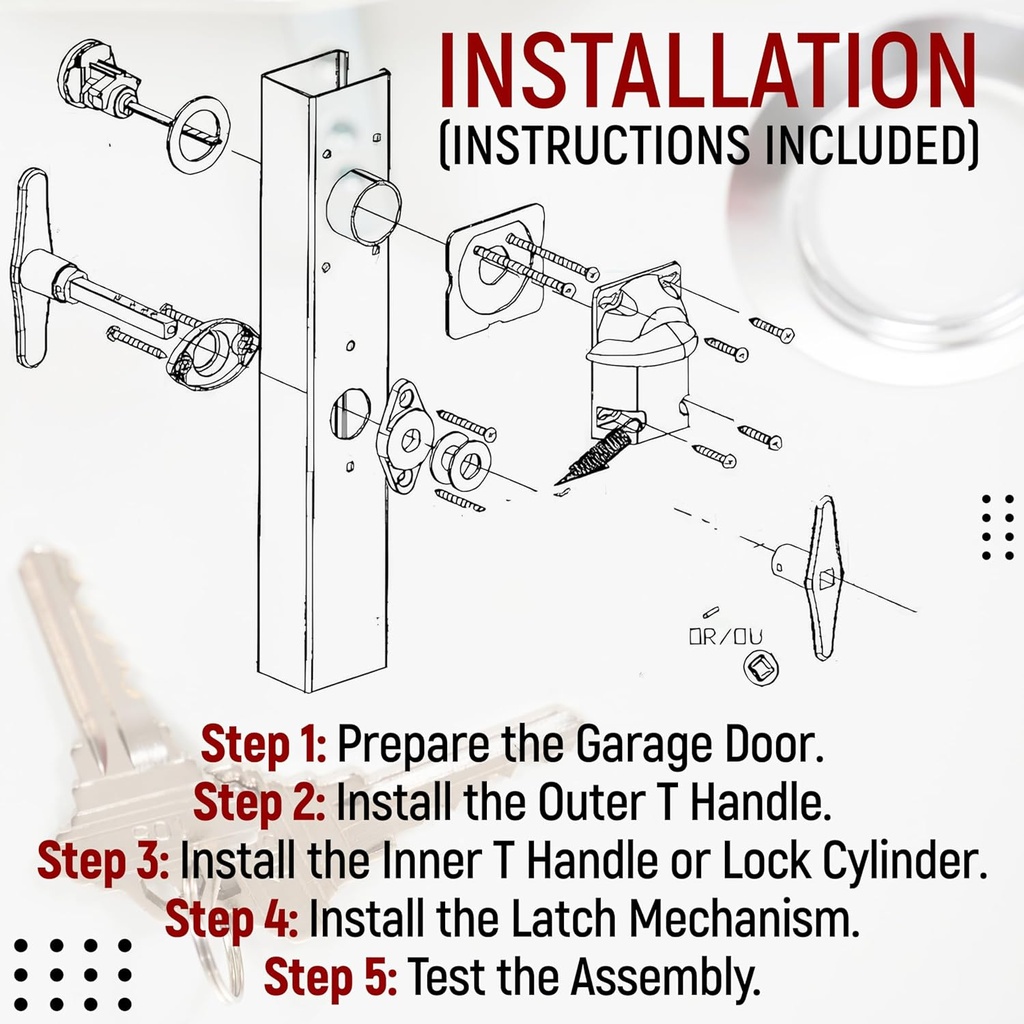 INSTALLATION
(INSTRUCTIONS INCLUDED)

OR/OU

Step 1: Prepare the Garage Door.
Step 2: Install the Outer T Handle.
Step 3: Install the Inner T Handle or Lock Cylinder.
Step 4: Install the Latch Mechanism.
Step 5: Test the Assembly.