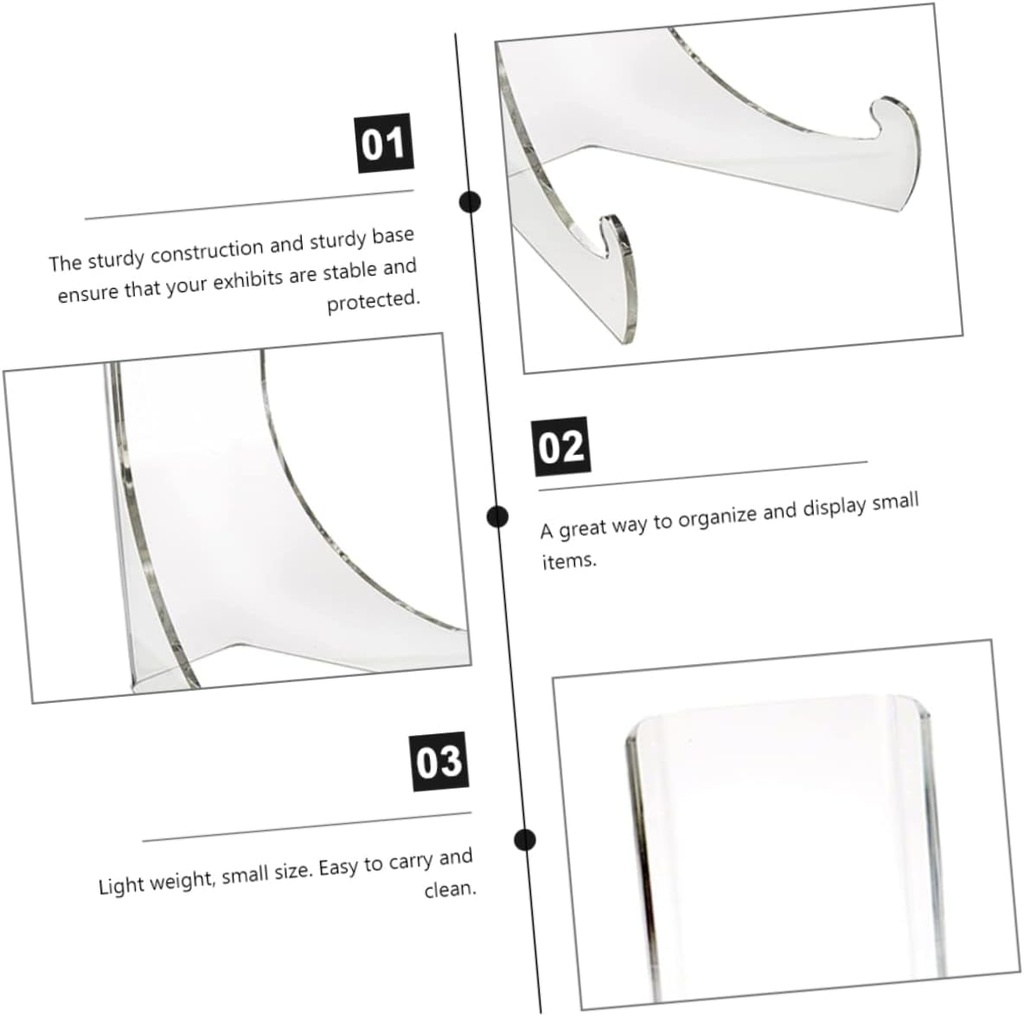 01

The sturdy construction and sturdy base ensure that your exhibits are stable and protected.

02

A great way to organize and display small items.

03

Light weight, small size. Easy to carry and clean.