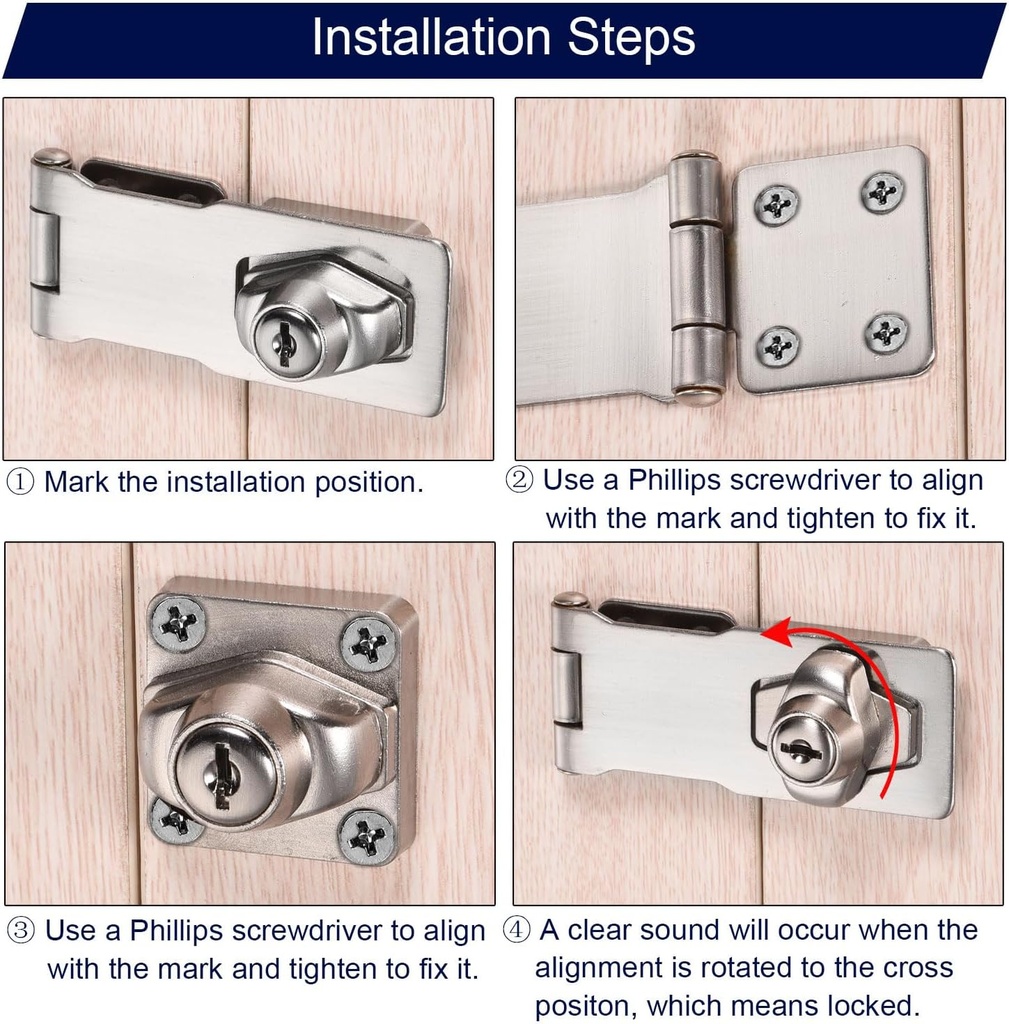 Installation Steps

① Mark the installation position.

② Use a Phillips screwdriver to align with the mark and tighten to fix it.

③ Use a Phillips screwdriver to align with the mark and tighten to fix it.

④ A clear sound will occur when the alignment is rotated to the cross positon, which means locked.