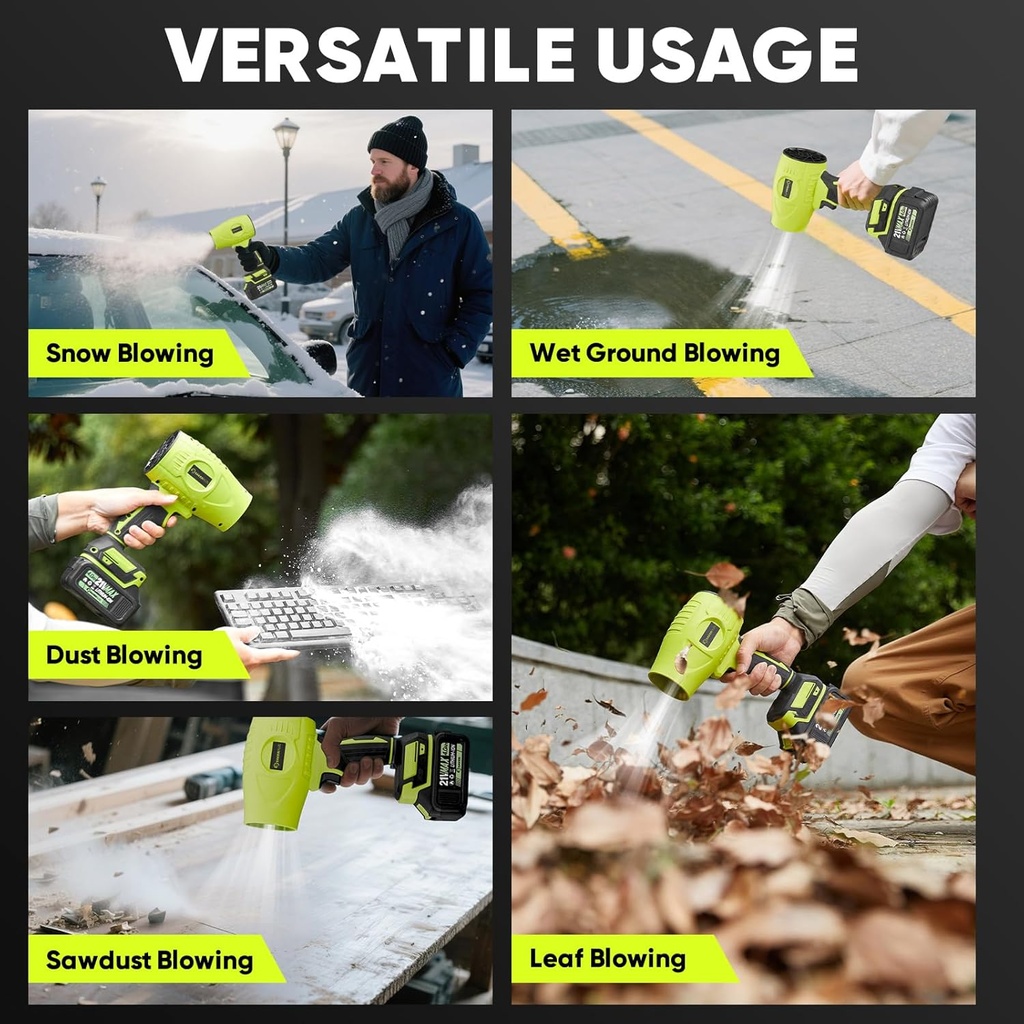 VERSATILE USAGE

Snow Blowing

Wet Ground Blowing

21V MAX

Dust Blowing

21V MAX

Sawdust Blowing

21V MAX

Leaf Blowing