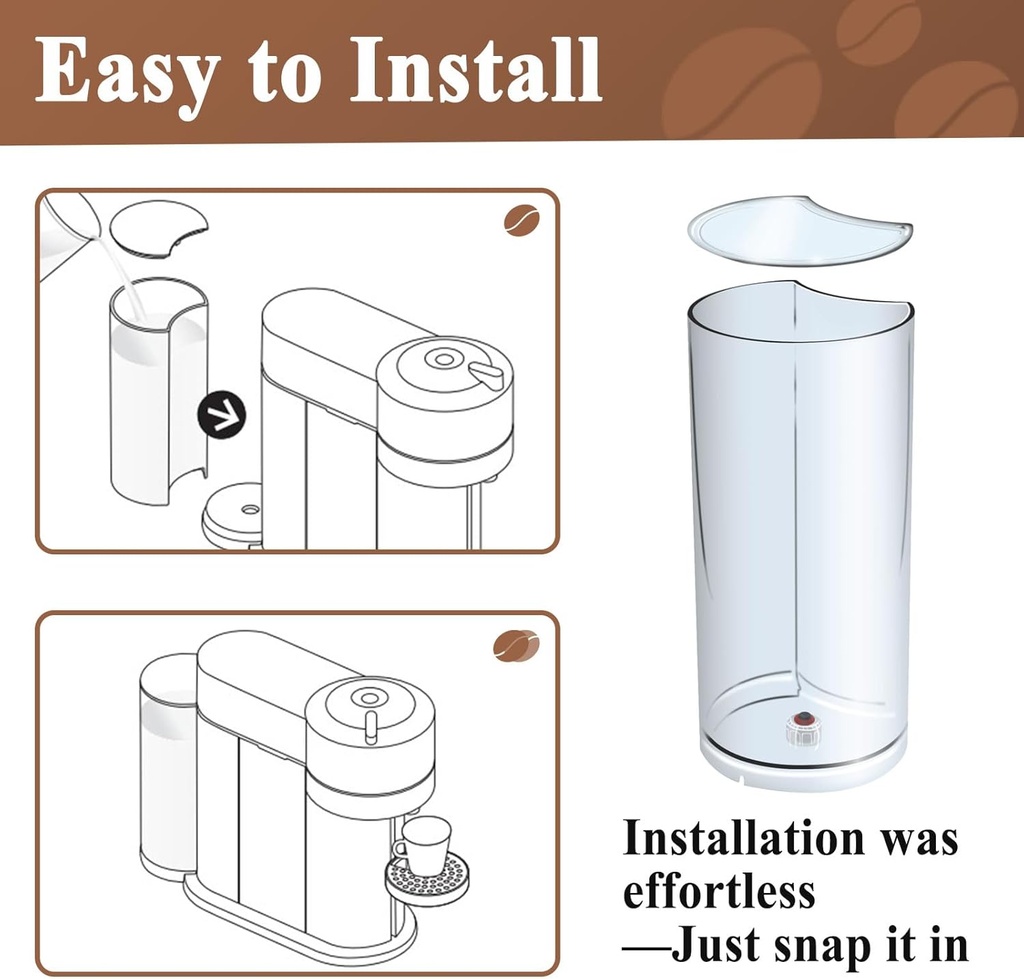 Easy to Install

Installation was effortless
—Just snap it in