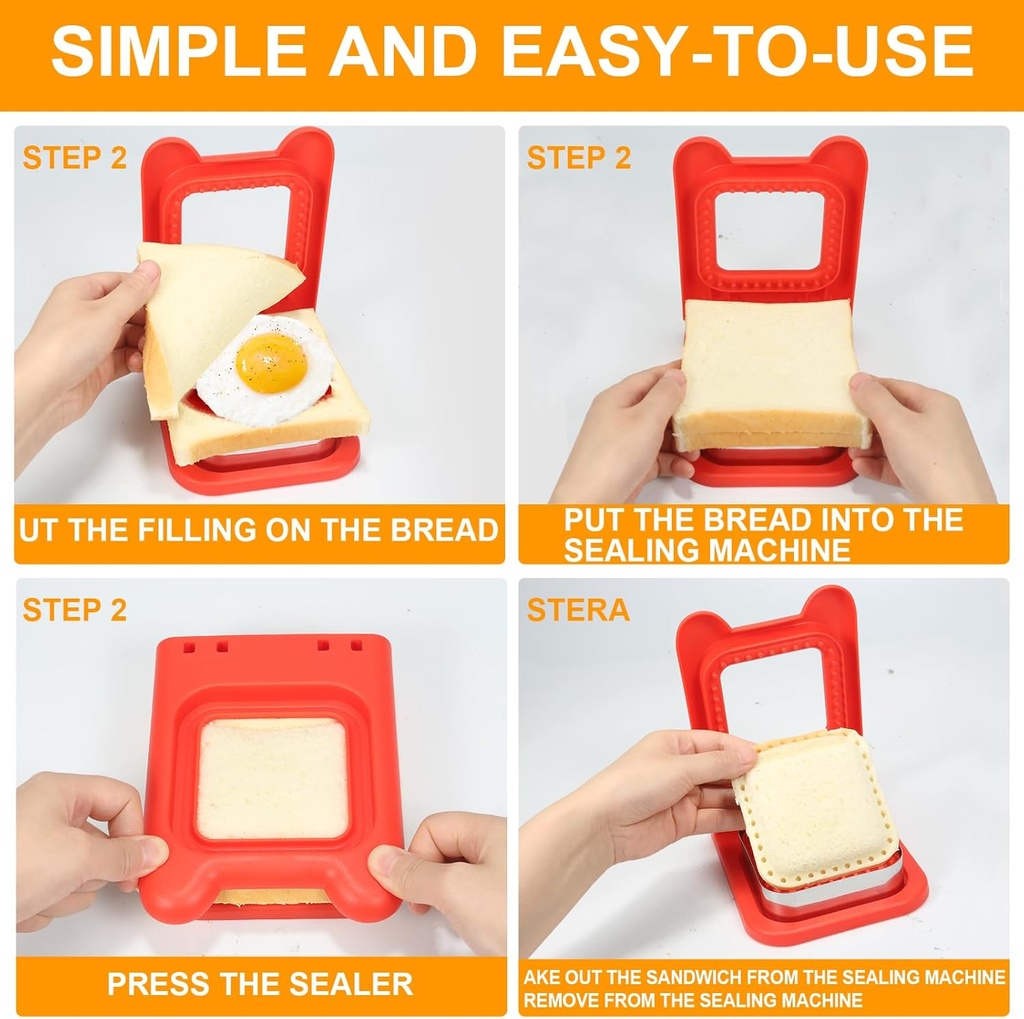 SIMPLE AND EASY-TO-USE

STEP 2

UT THE FILLING ON THE BREAD

STEP 2

PUT THE BREAD INTO THE SEALING MACHINE

STEP 2

PRESS THE SEALER

STERA

AKE OUT THE SANDWICH FROM THE SEALING MACHINE REMOVE FROM THE SEALING MACHINE