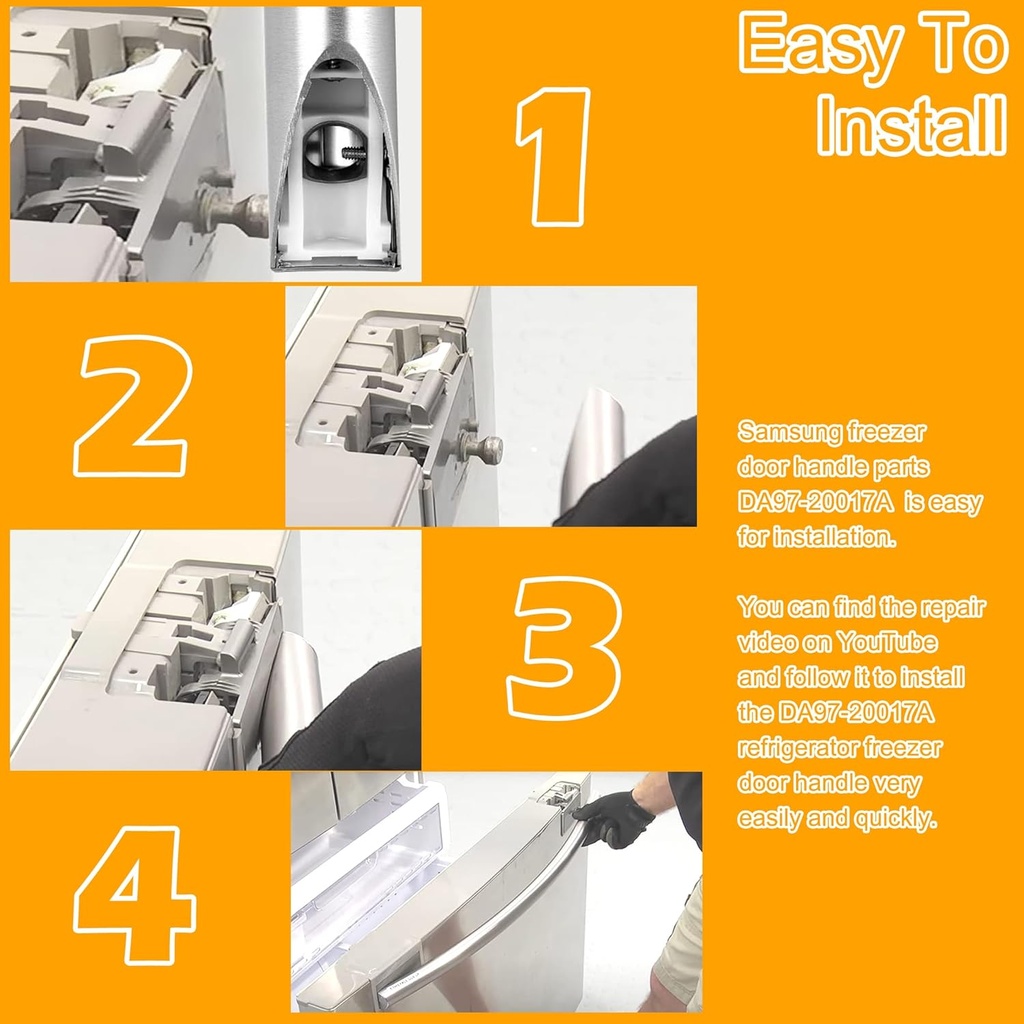 Easy To Install

1

2

3

4

Samsung freezer door handle parts DA97-20017A is easy for installation.

You can find the repair video on YouTube and follow it to install the DA97-20017A refrigerator freezer door handle very easily and quickly.