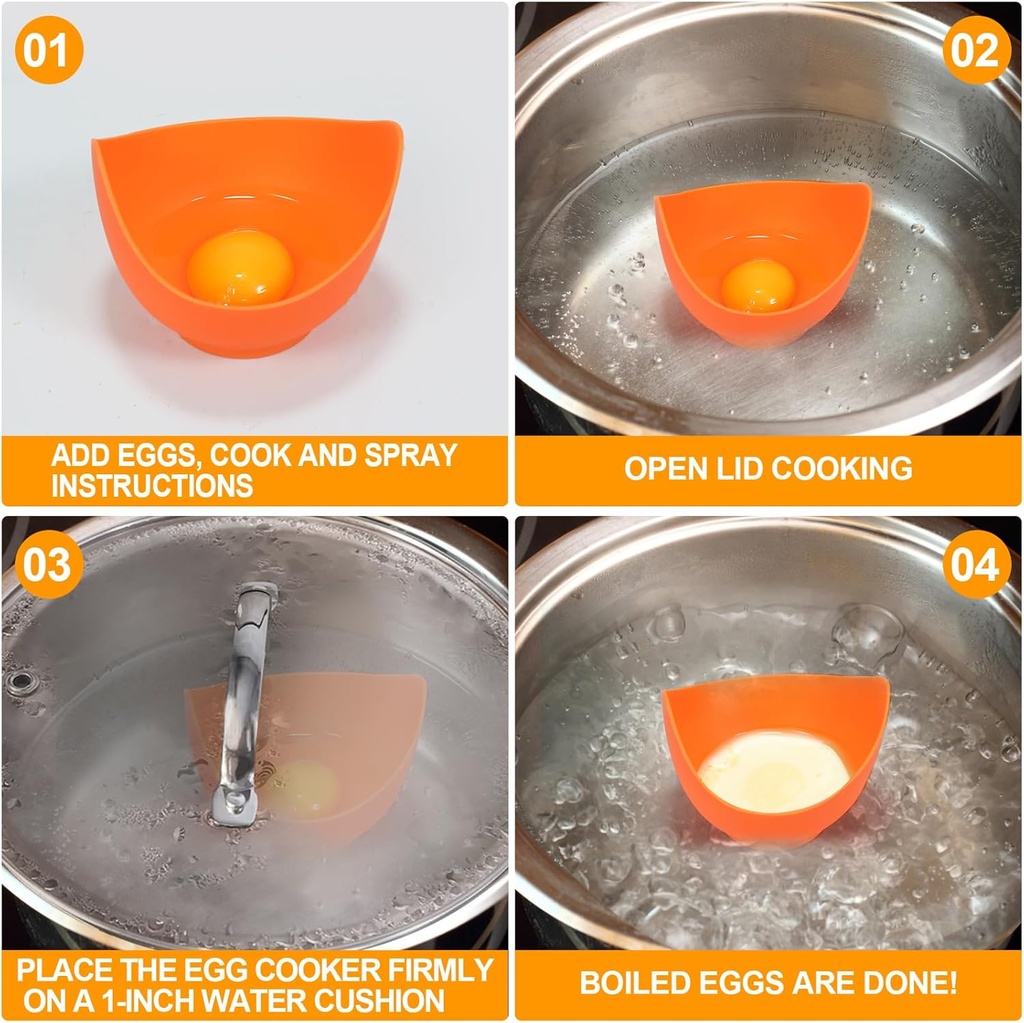 01

ADD EGGS, COOK AND SPRAY INSTRUCTIONS

02

OPEN LID COOKING

03

PLACE THE EGG COOKER FIRMLY ON A 1-INCH WATER CUSHION

04

BOILED EGGS ARE DONE!