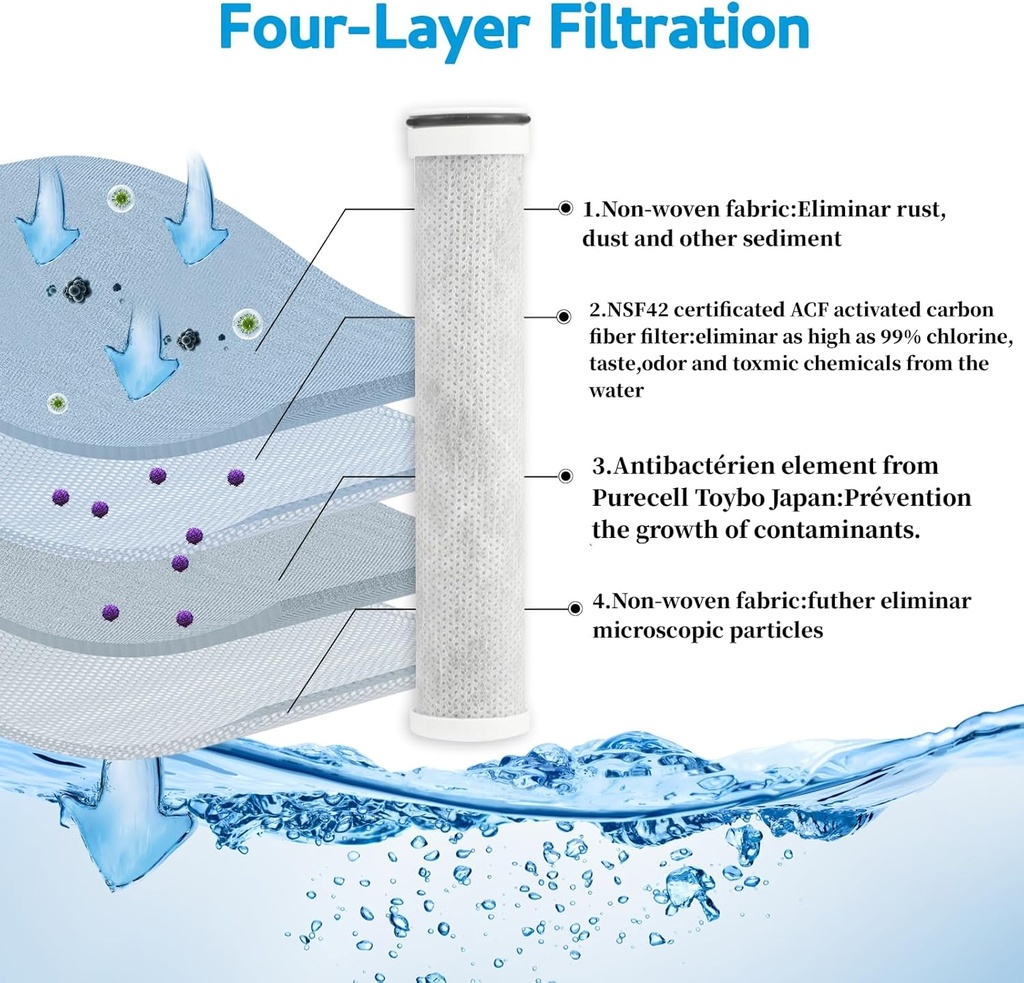 Four-Layer Filtration

1.Non-woven fabric:Eliminar rust, dust and other sediment

2.NSF42 certificated ACF activated carbon fiber filter:eliminar as high as 99% chlorine, taste,odor and toxmic chemicals from the water

3.Antibactérien element from Purecell Toybo Japan:Prévention the growth of contaminants.

4.Non-woven fabric:futher eliminar microscopic particles