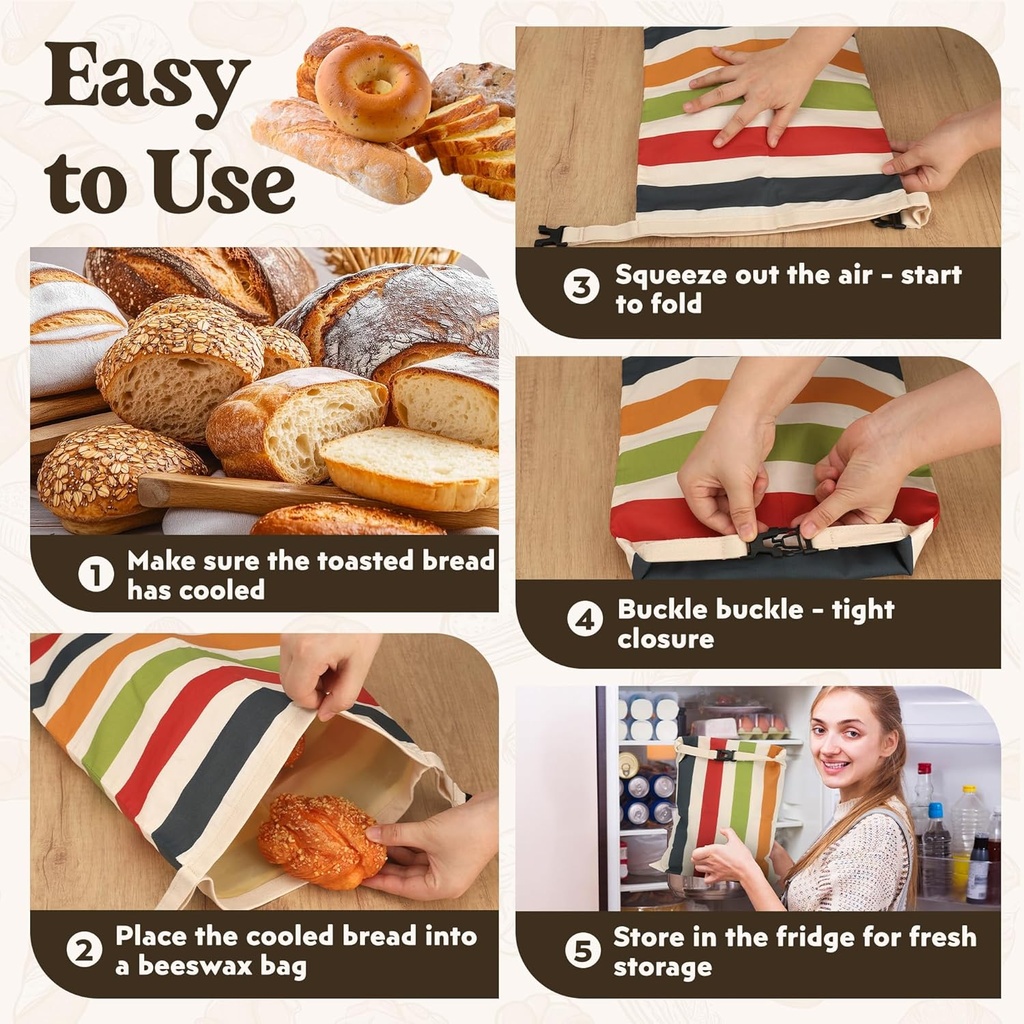 Easy to Use

1 Make sure the toasted bread has cooled

2 Place the cooled bread into a beeswax bag

3 Squeeze out the air - start to fold

4 Buckle buckle - tight closure

5 Store in the fridge for fresh storage