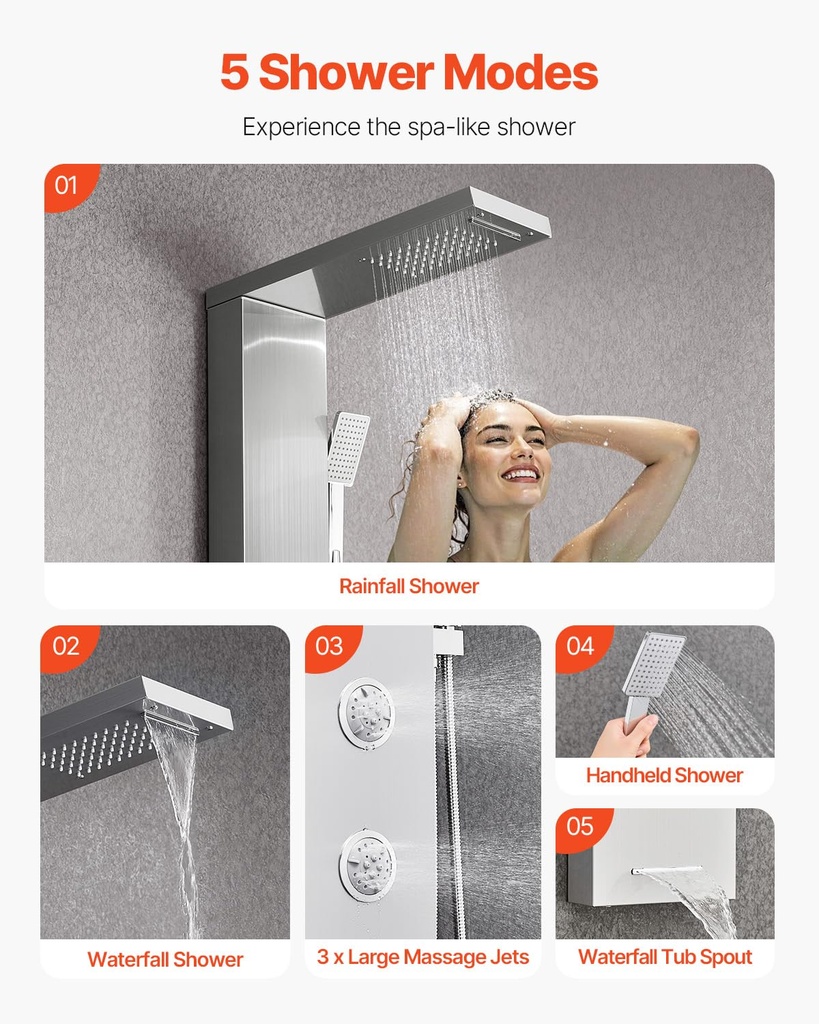 5 Shower Modes

Experience the spa-like shower

01

Rainfall Shower

02

Waterfall Shower

03

3 x Large Massage Jets

04

Handheld Shower

05

Waterfall Tub Spout