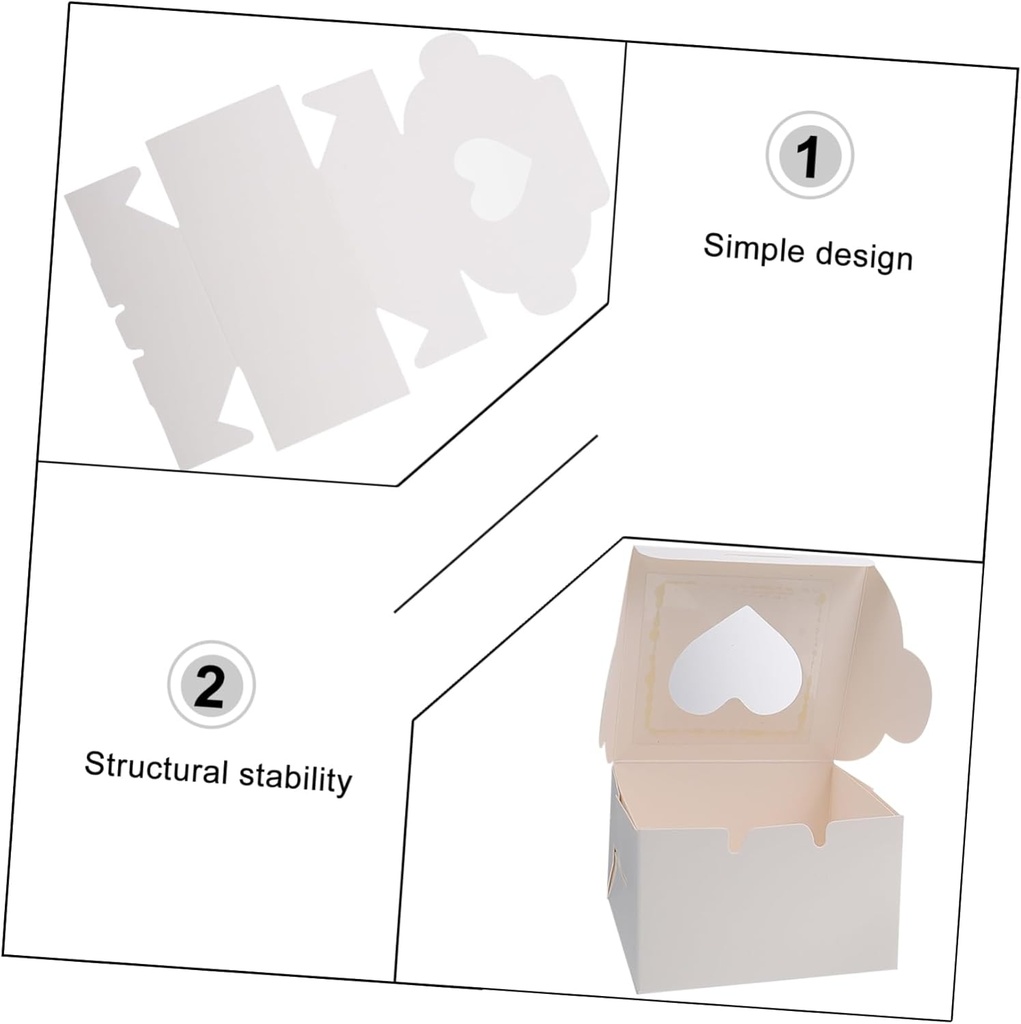 1

Simple design

2

Structural stability