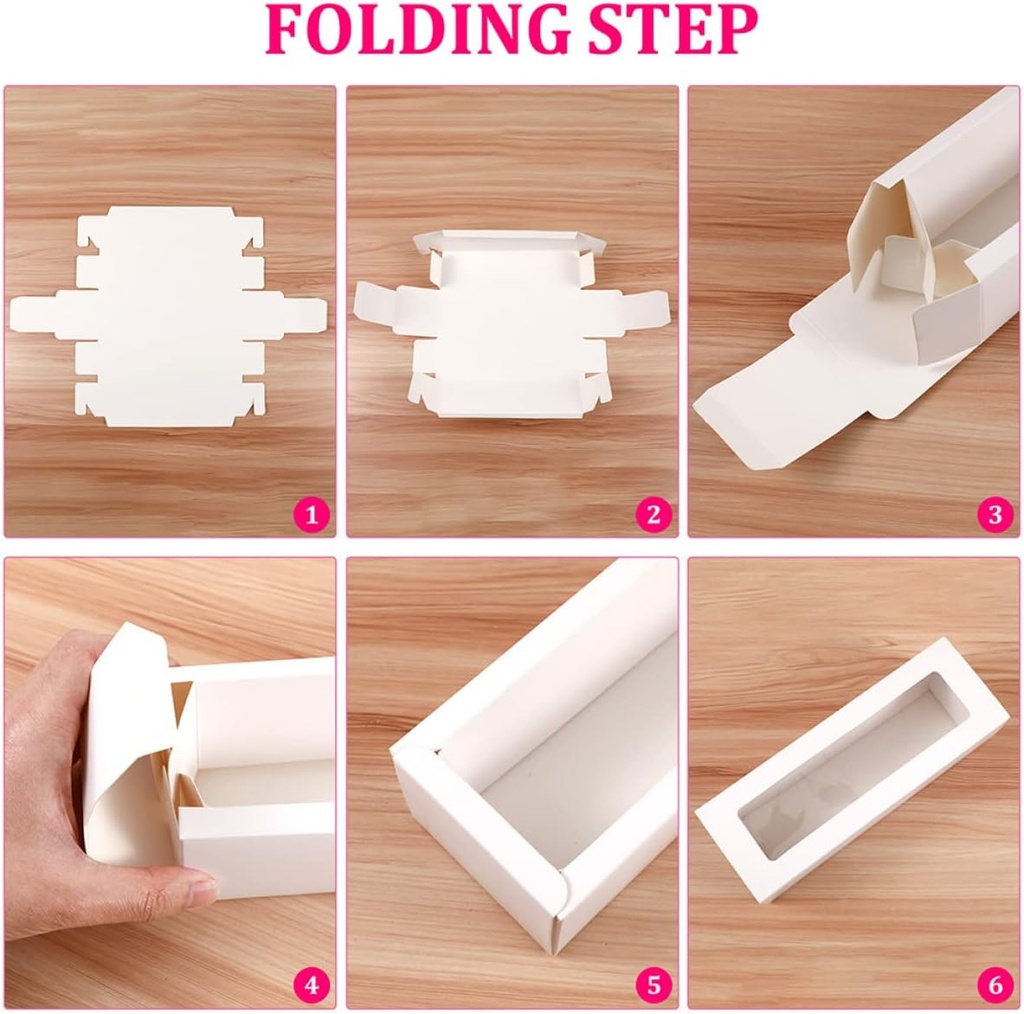 FOLDING STEP

1

2

3

4

5

6