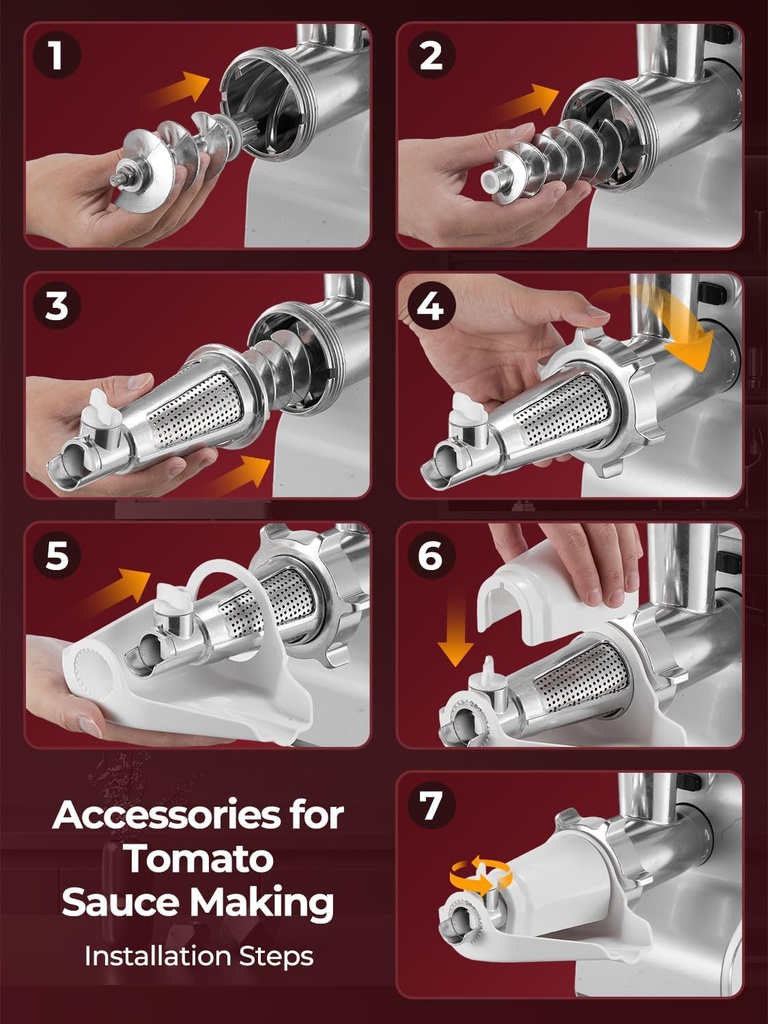 1

2

3

4

5

6

Accessories for Tomato Sauce Making

Installation Steps

7