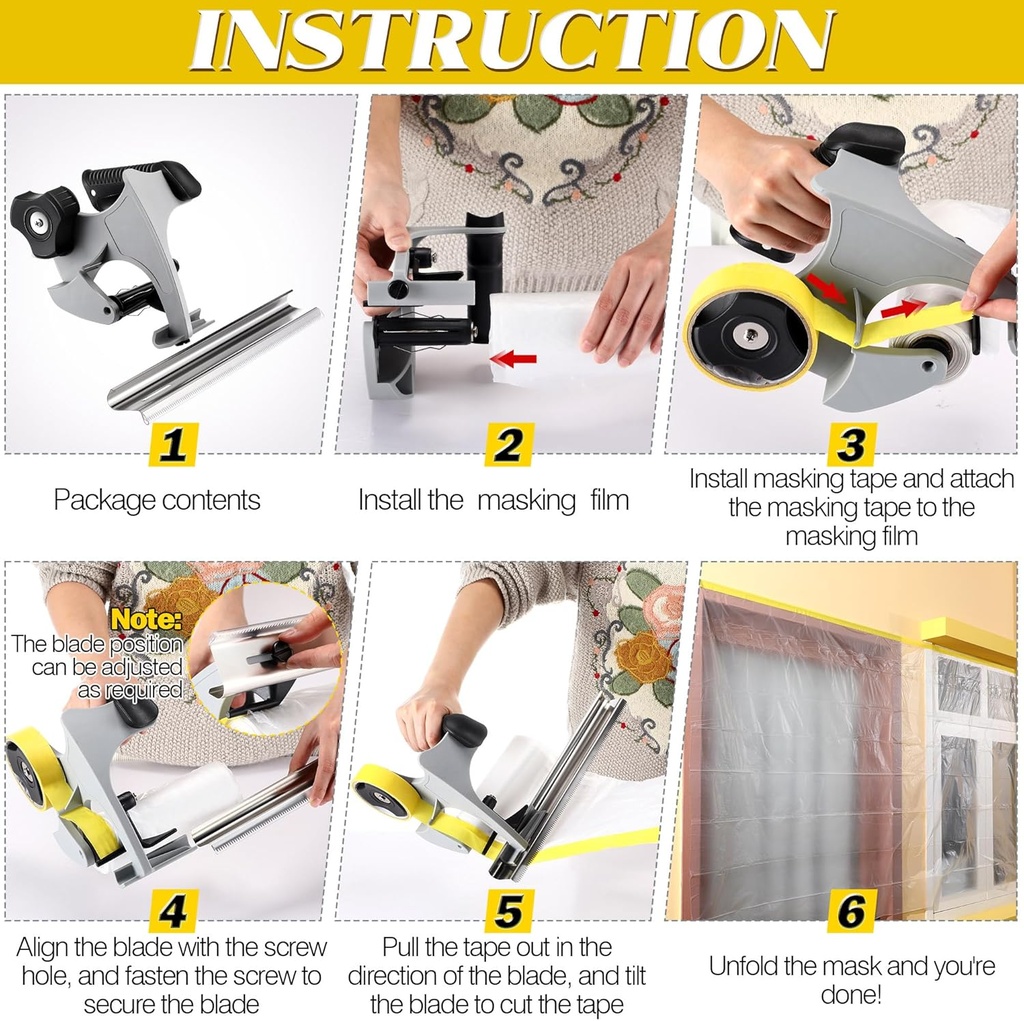 INSTRUCTION

1
Package contents

2
Install the masking film

3
Install masking tape and attach the masking tape to the masking film

Note:
The blade position can be adjusted as required

4
Align the blade with the screw hole, and fasten the screw to secure the blade

5
Pull the tape out in the direction of the blade, and tilt the blade to cut the tape

6
Unfold the mask and you're done!