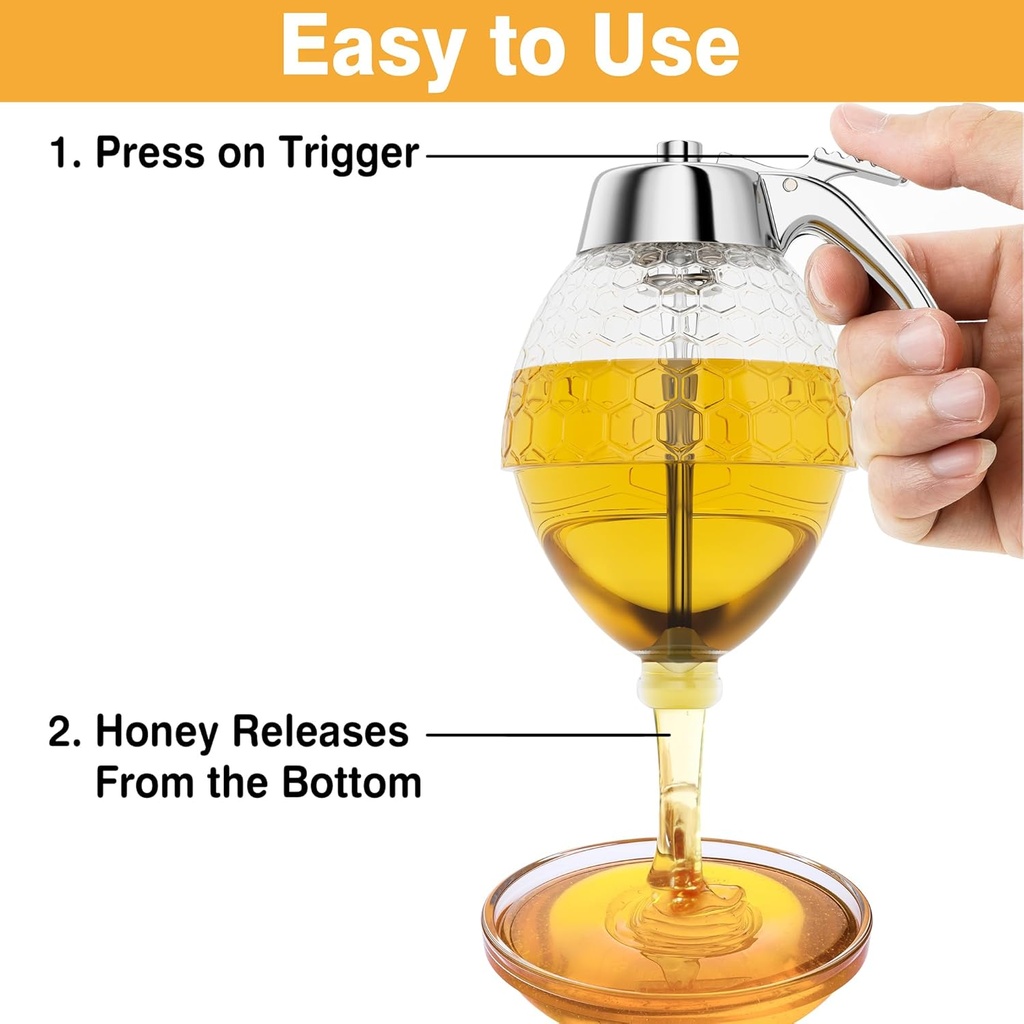 Easy to Use

1. Press on Trigger

2. Honey Releases From the Bottom