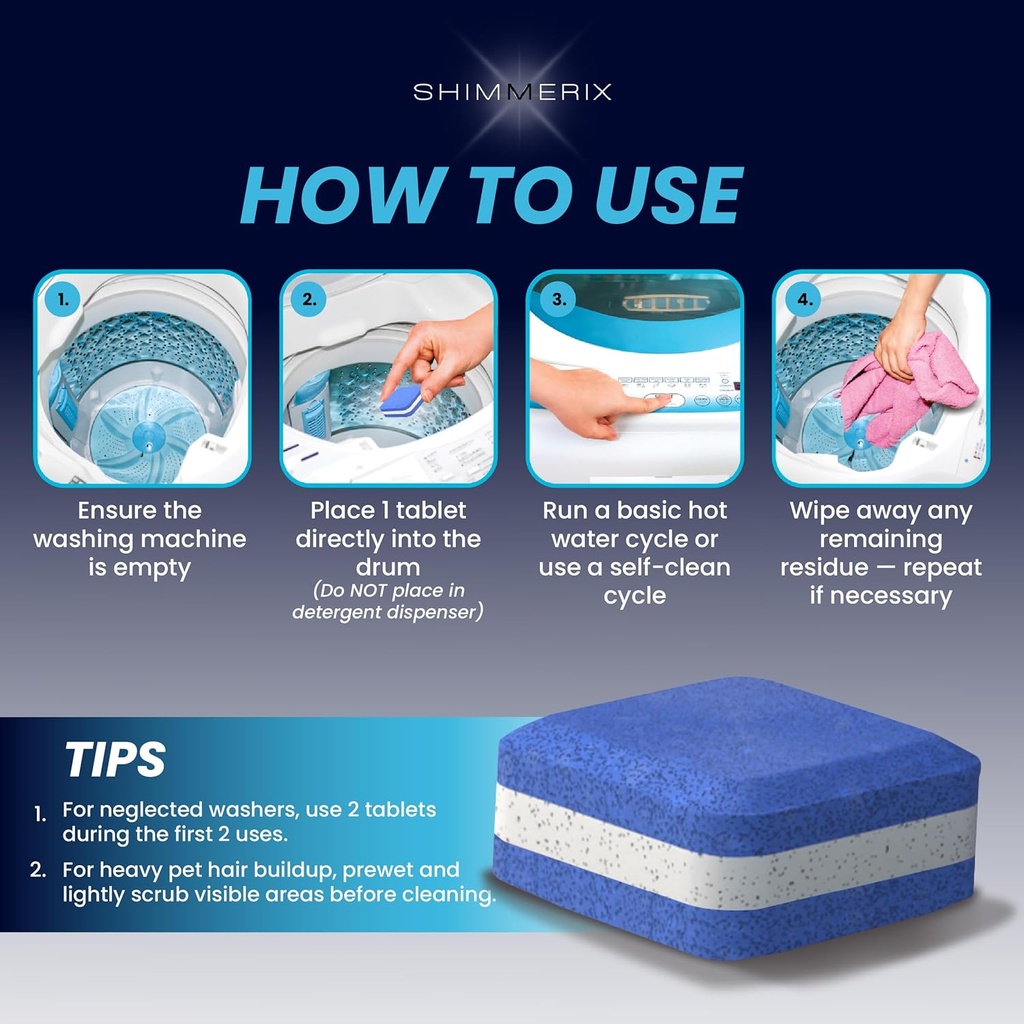 SHIMMERIX

HOW TO USE

1.

Ensure the washing machine is empty

2.

Place 1 tablet directly into the drum
(Do NOT place in detergent dispenser)

3.

Run a basic hot water cycle or use a self-clean cycle

4.

Wipe away any remaining residue — repeat if necessary

TIPS

1. For neglected washers, use 2 tablets during the first 2 uses.

2. For heavy pet hair buildup, prewet and lightly scrub visible areas before cleaning.