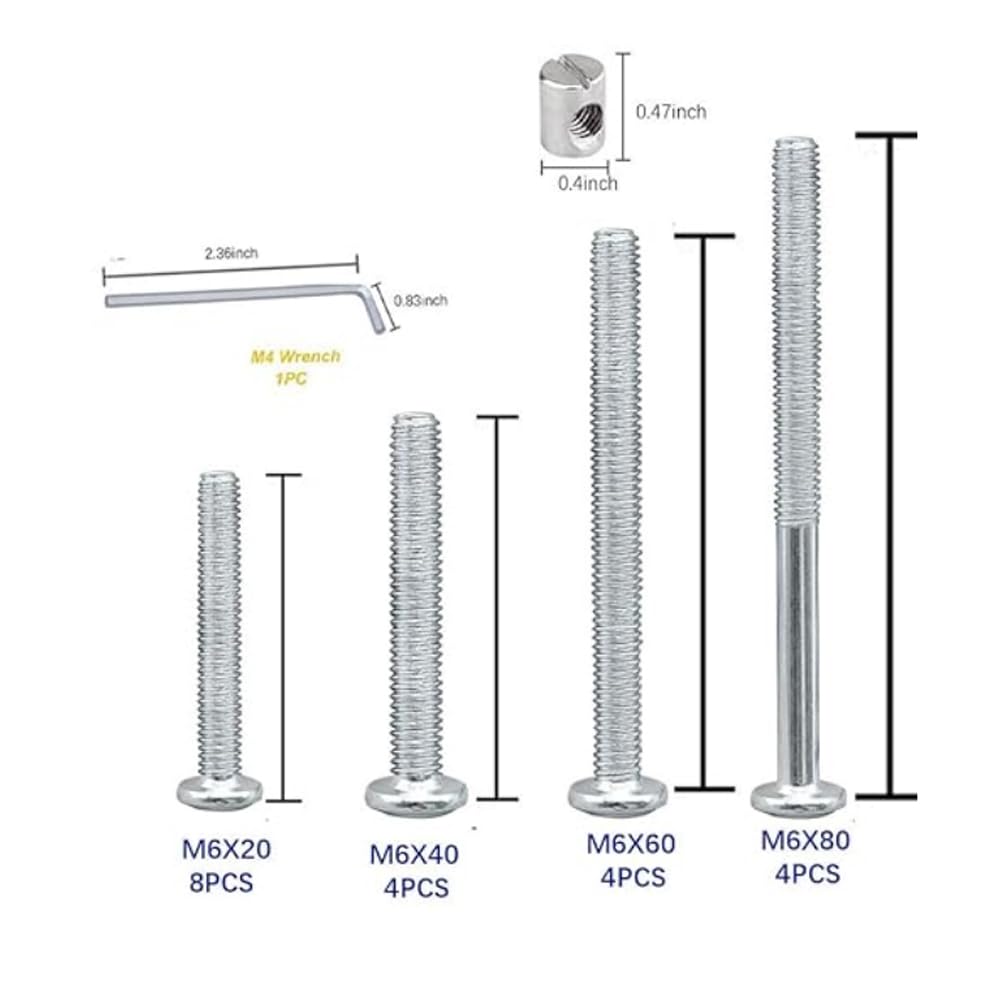 0.47inch

0.4inch

2.36inch

0.83inch

M4 Wrench
1PC

M6X20
8PCS

M6X40
4PCS

M6X60
4PCS

M6X80
4PCS