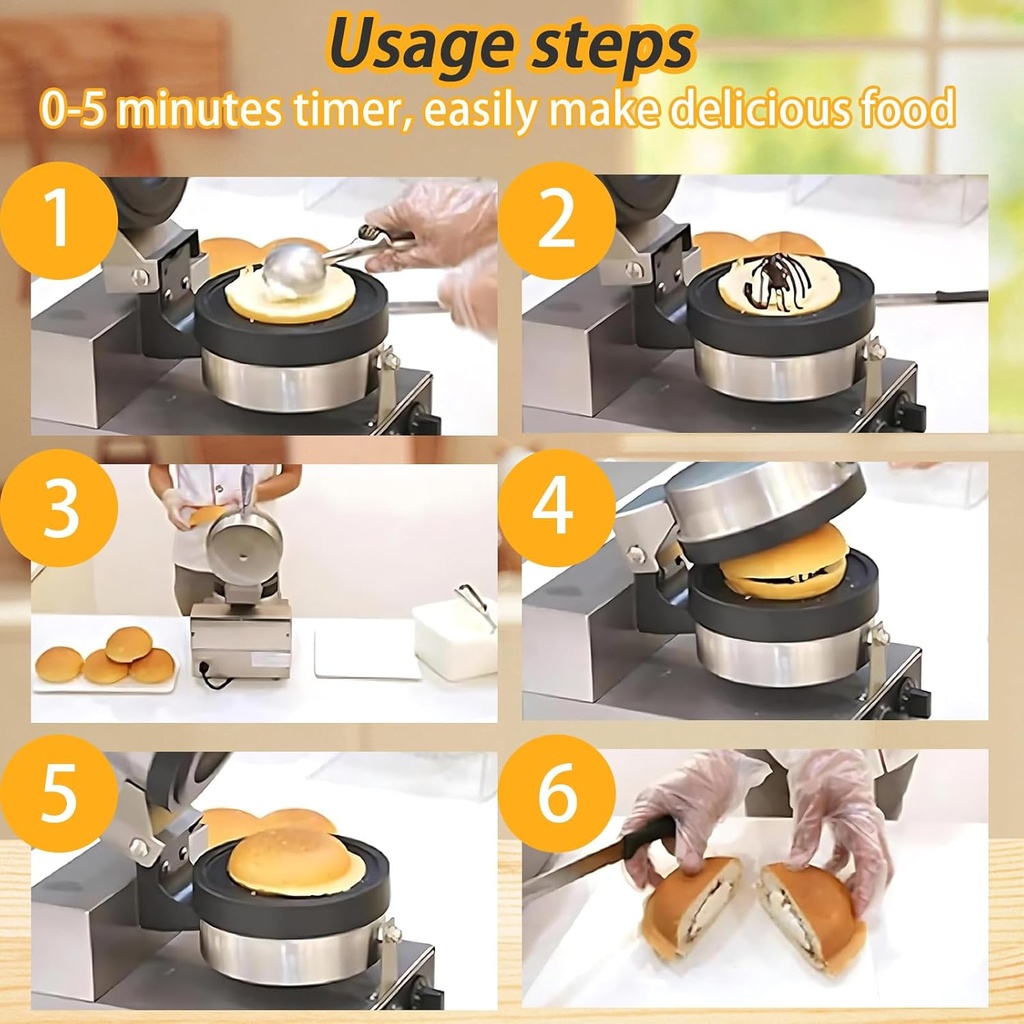 Usage steps
0-5 minutes timer, easily make delicious food

1

2

3

4

5

6