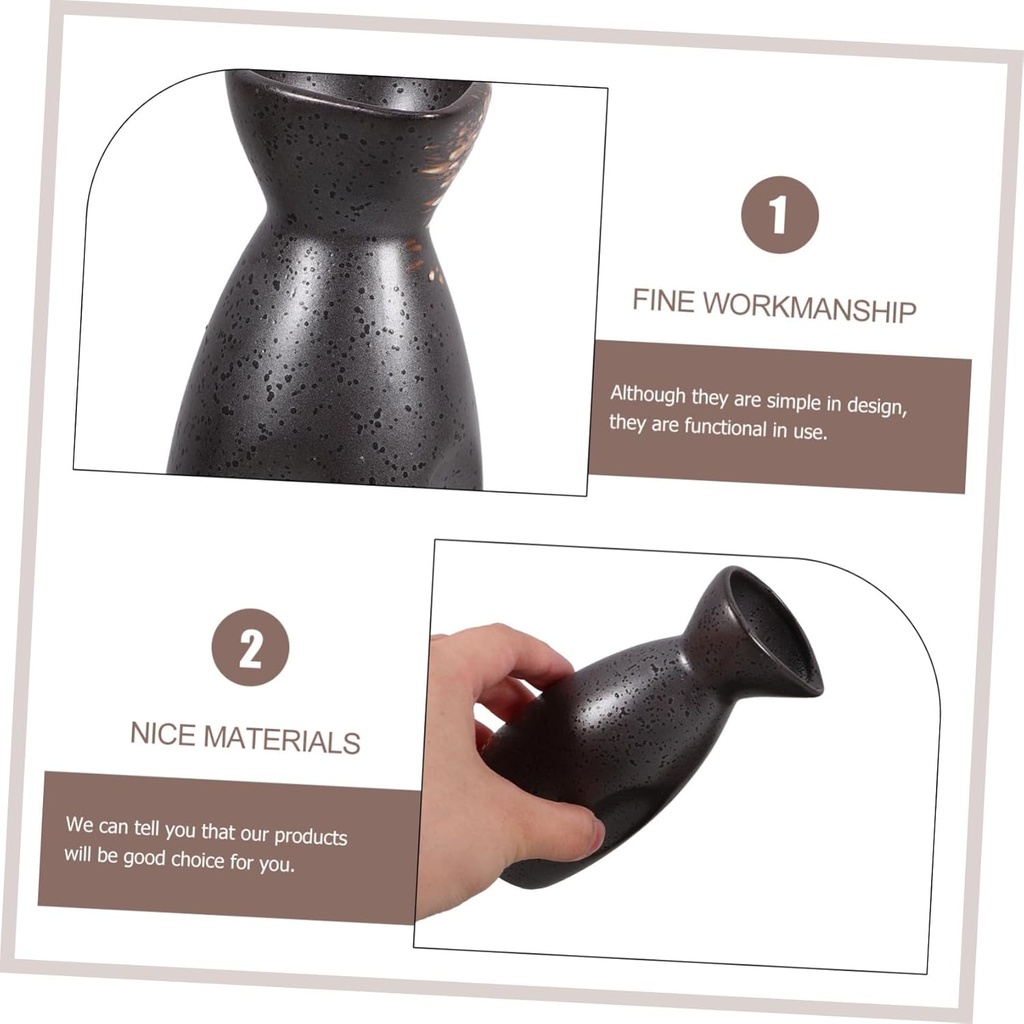 1

FINE WORKMANSHIP

Although they are simple in design, they are functional in use.

2

NICE MATERIALS

We can tell you that our products will be good choice for you.