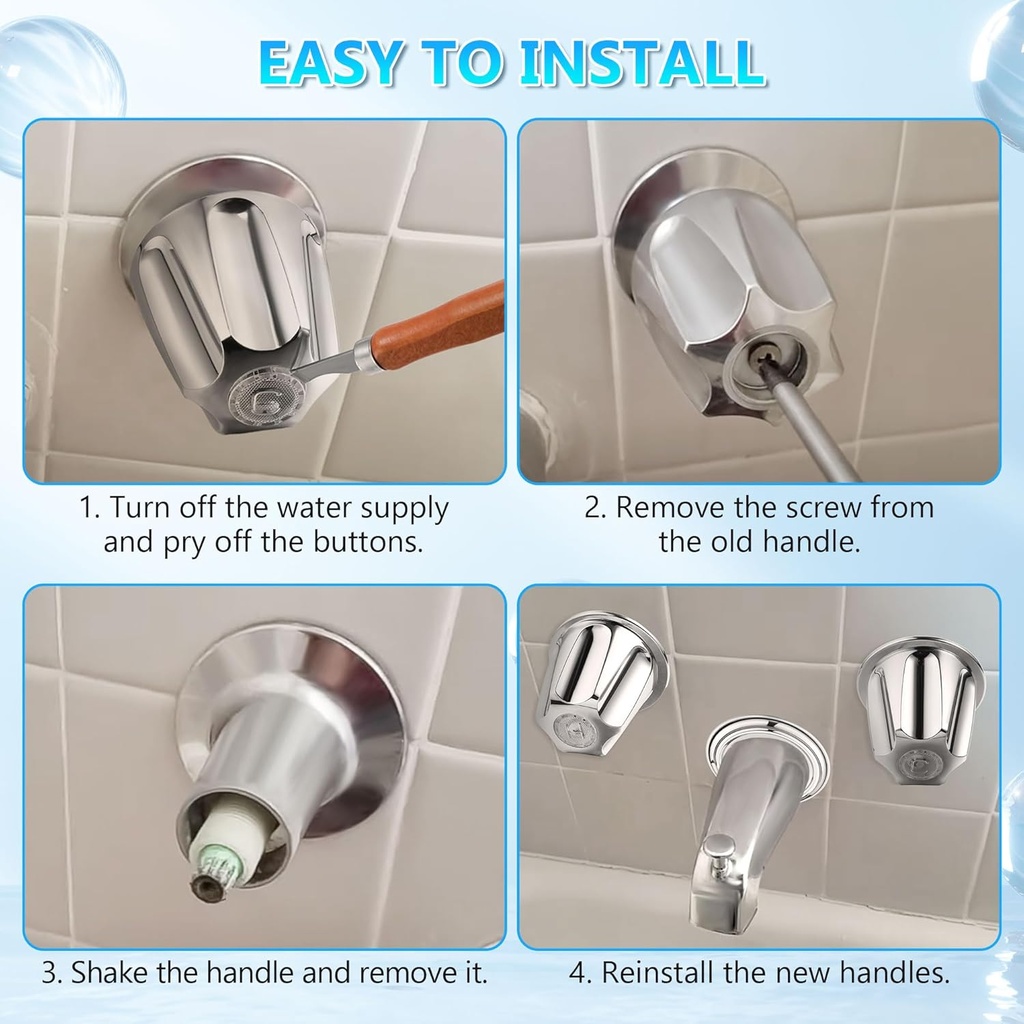 EASY TO INSTALL

1. Turn off the water supply and pry off the buttons.

2. Remove the screw from the old handle.

3. Shake the handle and remove it.

4. Reinstall the new handles.