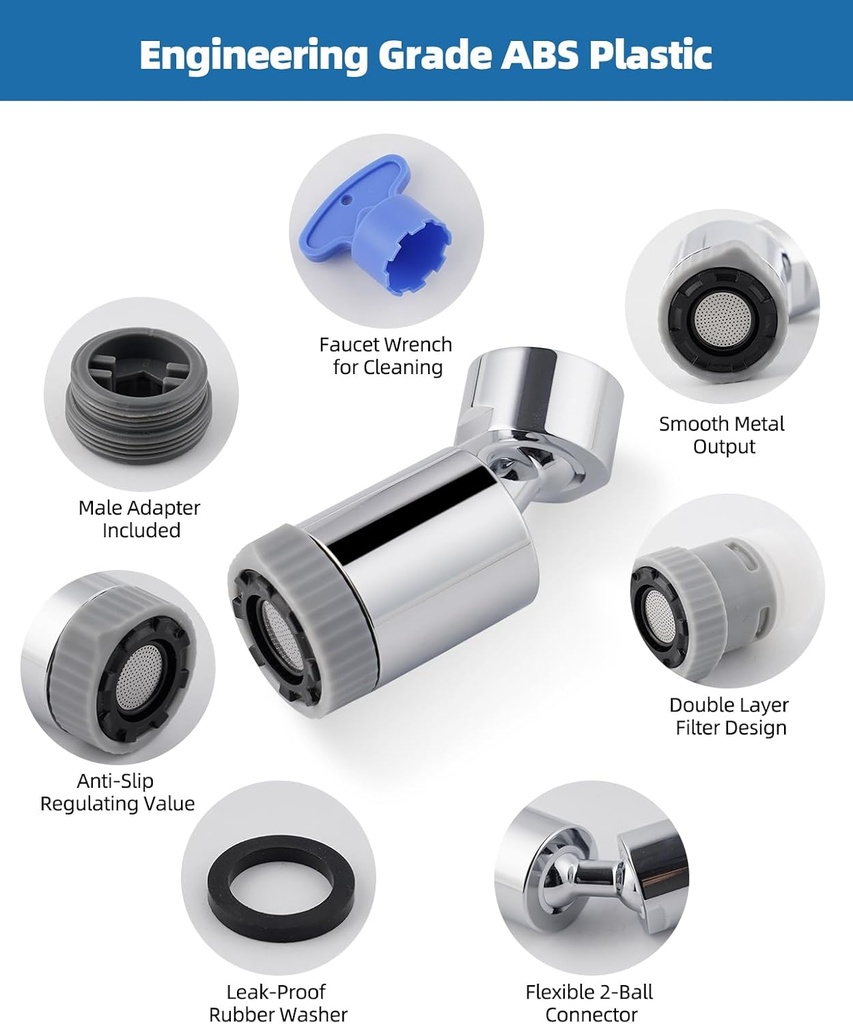 Engineering Grade ABS Plastic

Faucet Wrench for Cleaning

Smooth Metal Output

Male Adapter Included

Double Layer Filter Design

Anti-Slip Regulating Value

Leak-Proof Rubber Washer

Flexible 2-Ball Connector