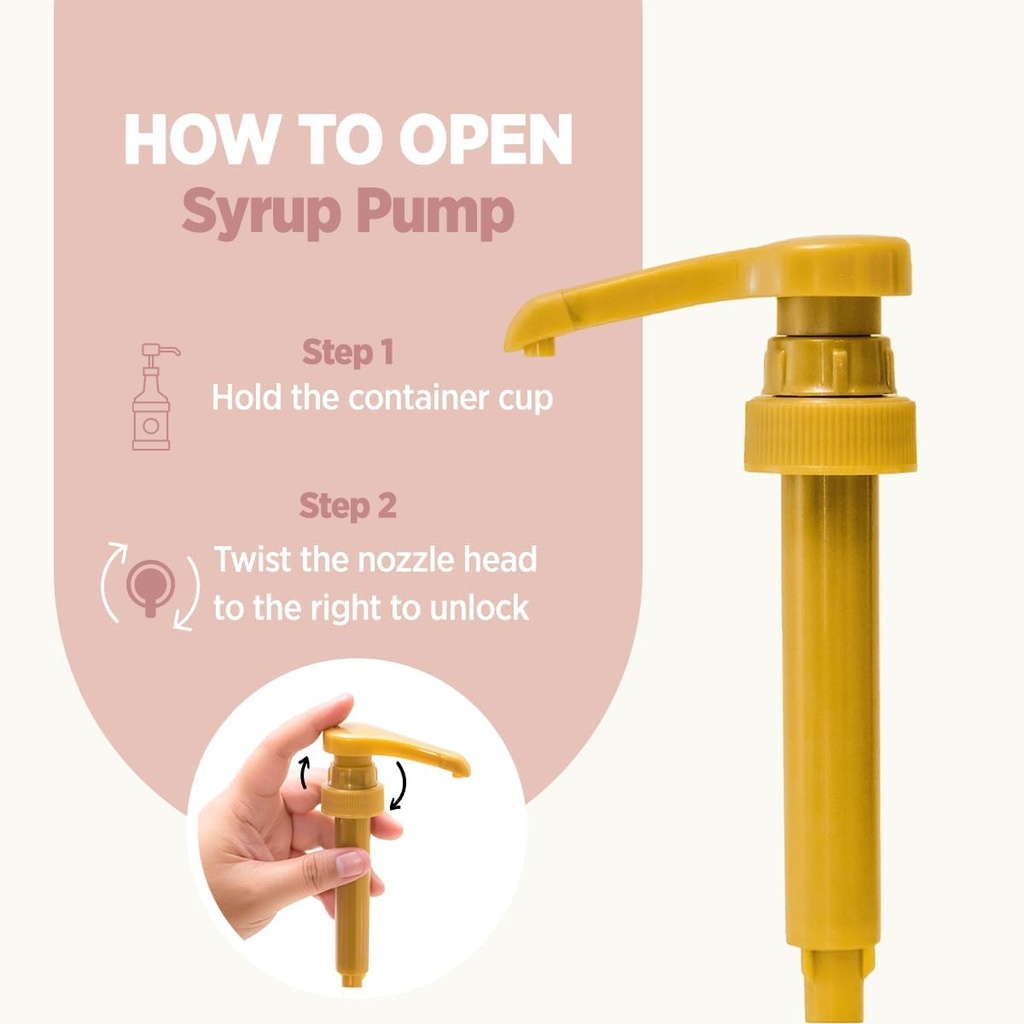 HOW TO OPEN
Syrup Pump

Step 1
Hold the container cup

Step 2
Twist the nozzle head to the right to unlock