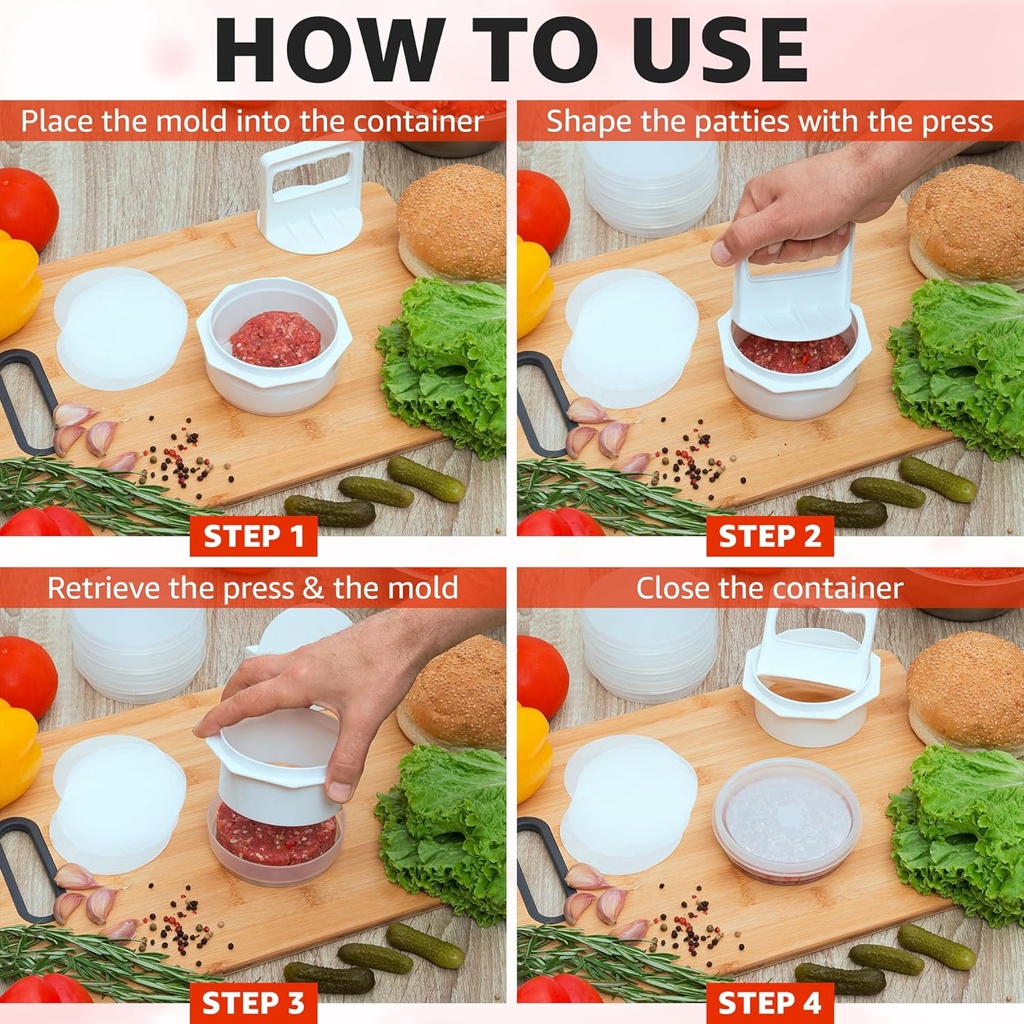 HOW TO USE

Place the mold into the container

STEP 1

Shape the patties with the press

STEP 2

Retrieve the press & the mold

STEP 3

Close the container

STEP 4