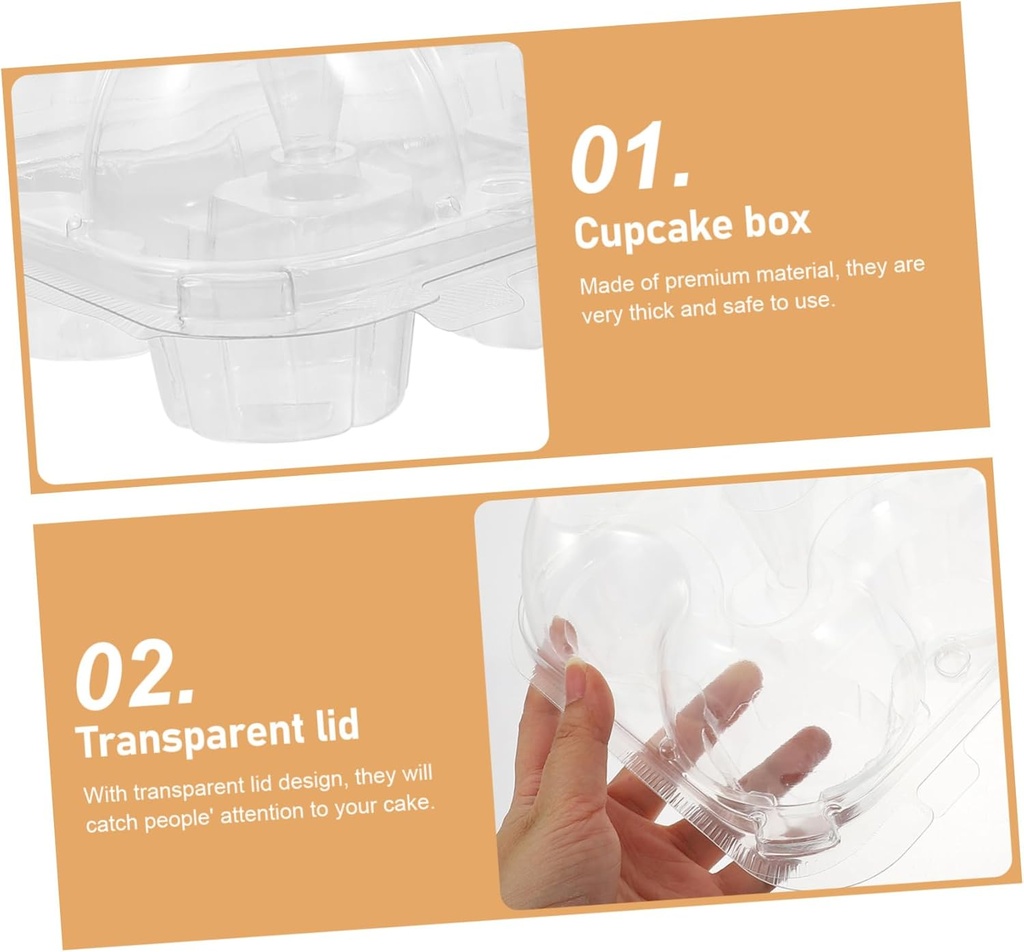 01.
Cupcake box
Made of premium material, they are very thick and safe to use.

02.
Transparent lid
With transparent lid design, they will catch people' attention to your cake.