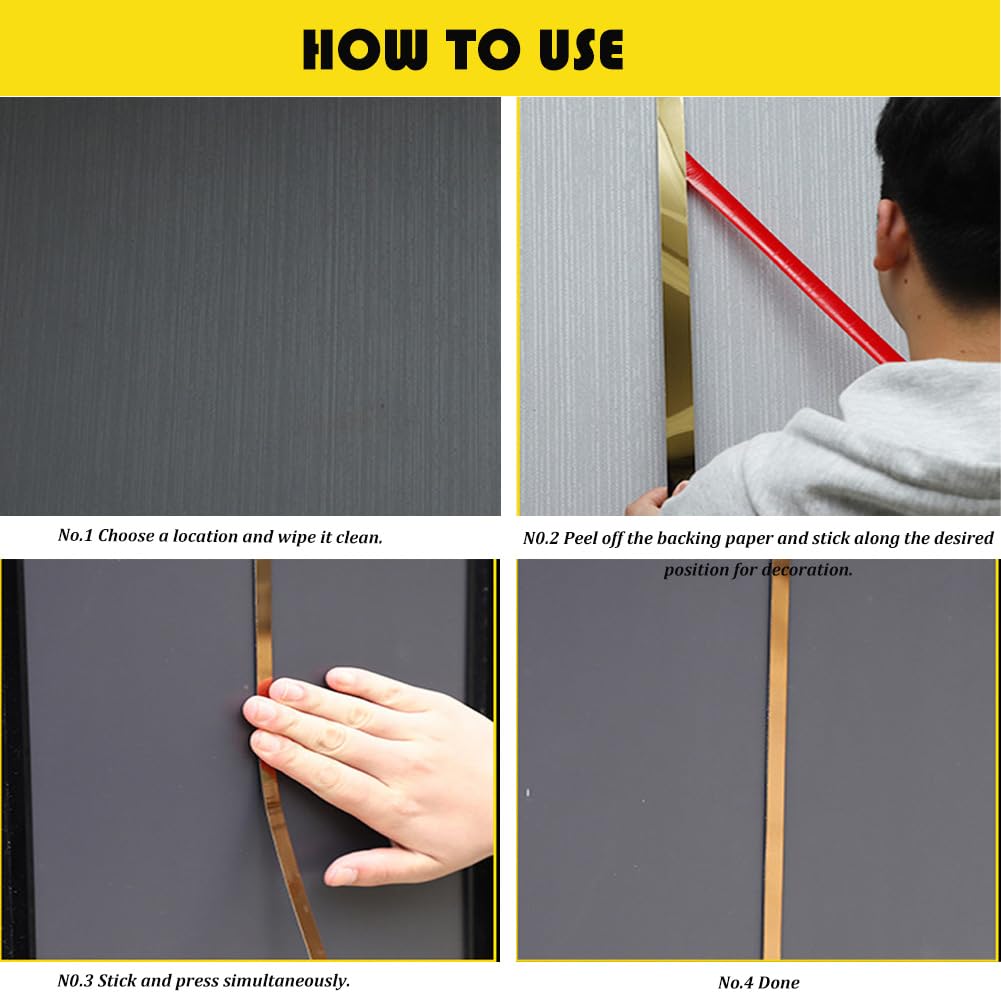 HOW TO USE

No.1 Choose a location and wipe it clean.

N0.2 Peel off the backing paper and stick along the desired position for decoration.

N0.3 Stick and press simultaneously.

No.4 Done