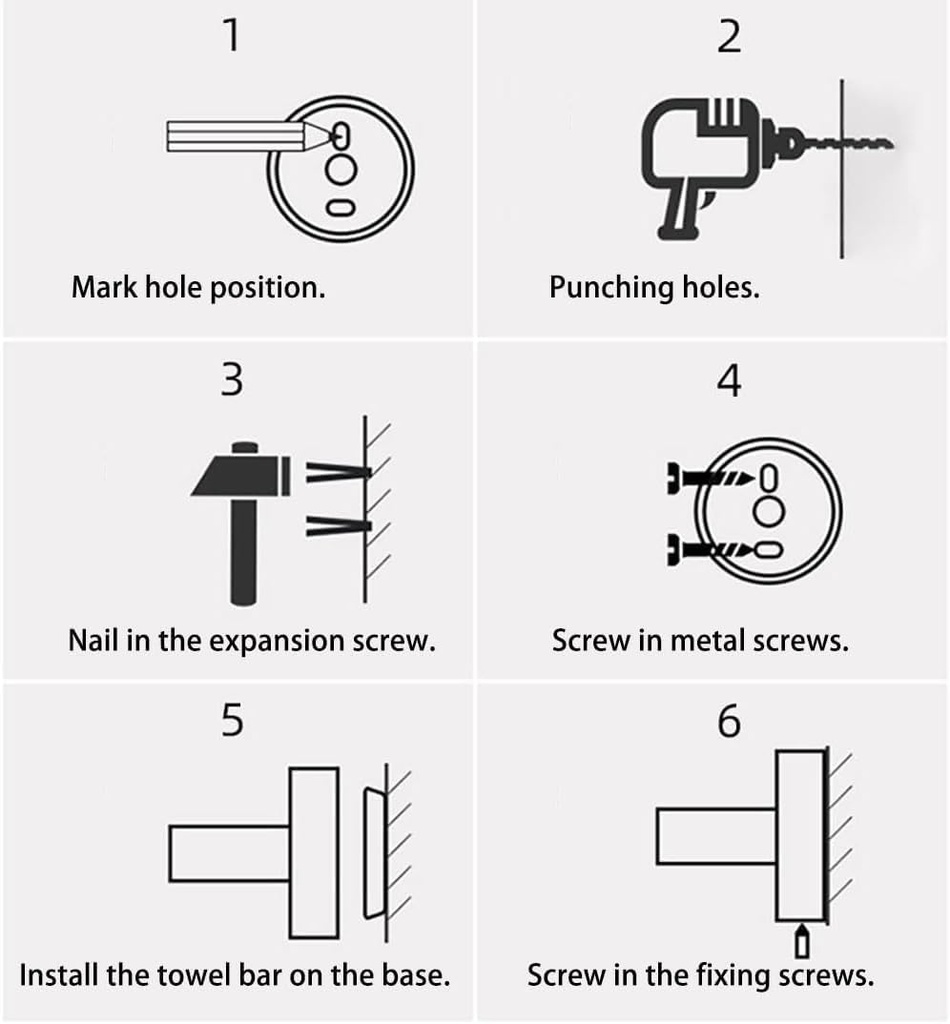 1

Mark hole position.

2

Punching holes.

3

Nail in the expansion screw.

4

Screw in metal screws.

5

Install the towel bar on the base.

6

Screw in the fixing screws.