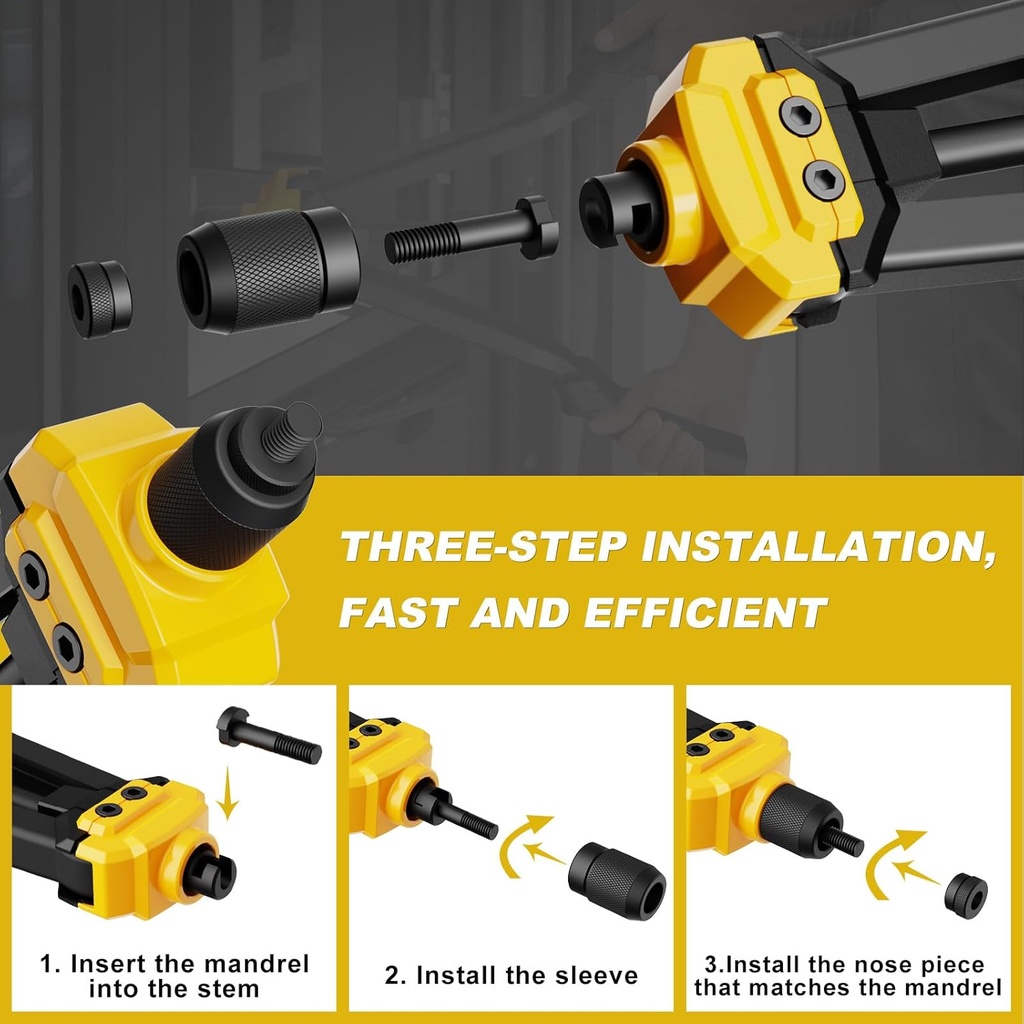 THREE-STEP INSTALLATION, FAST AND EFFICIENT

1. Insert the mandrel into the stem

2. Install the sleeve

3.Install the nose piece that matches the mandrel