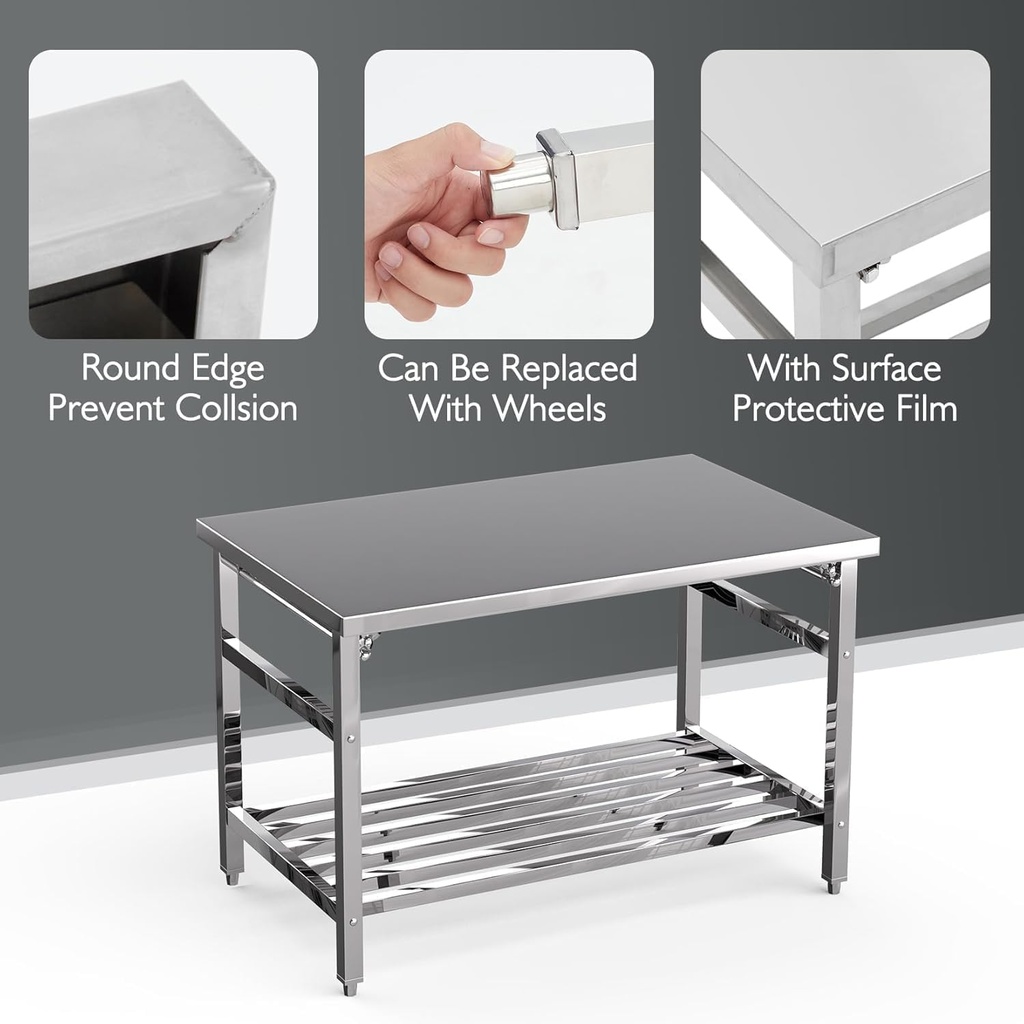 Round Edge Prevent Collsion

Can Be Replaced With Wheels

With Surface Protective Film