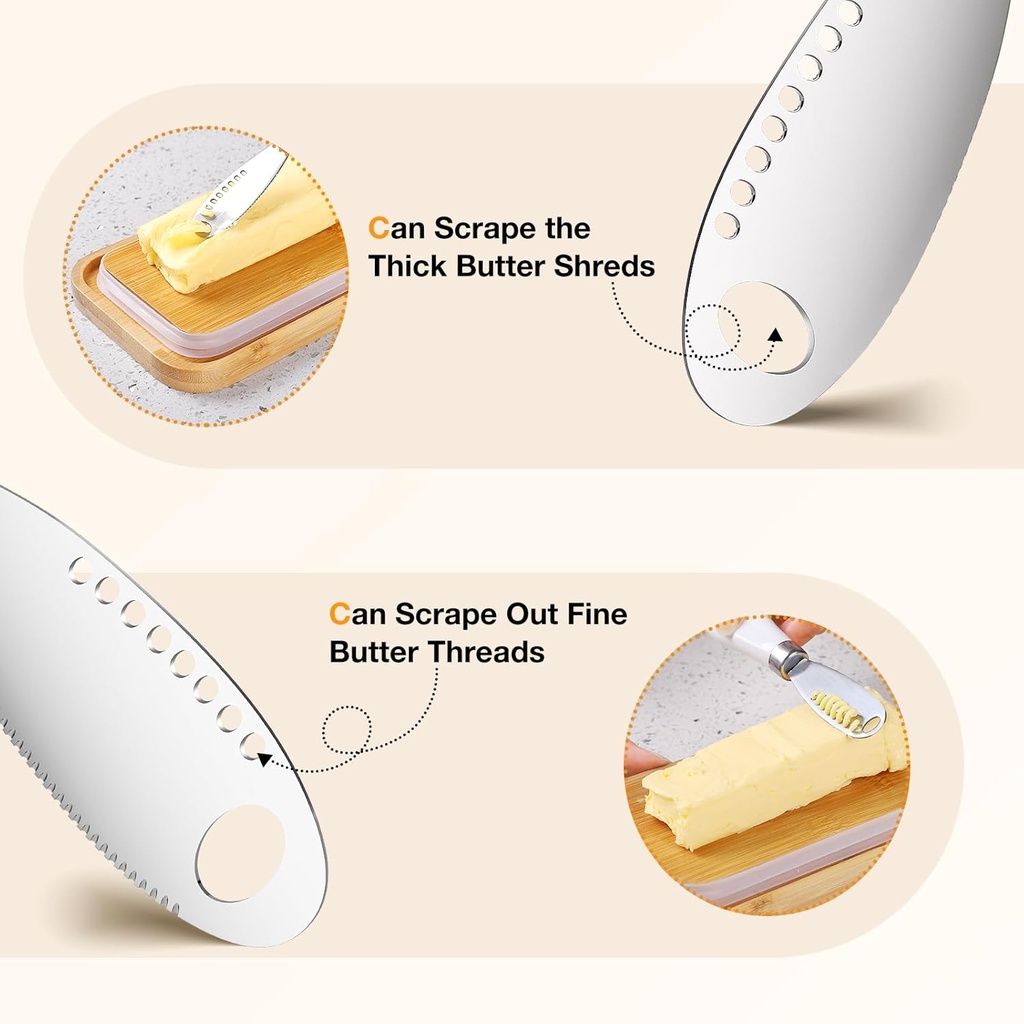 Can Scrape the Thick Butter Shreds

Can Scrape Out Fine Butter Threads