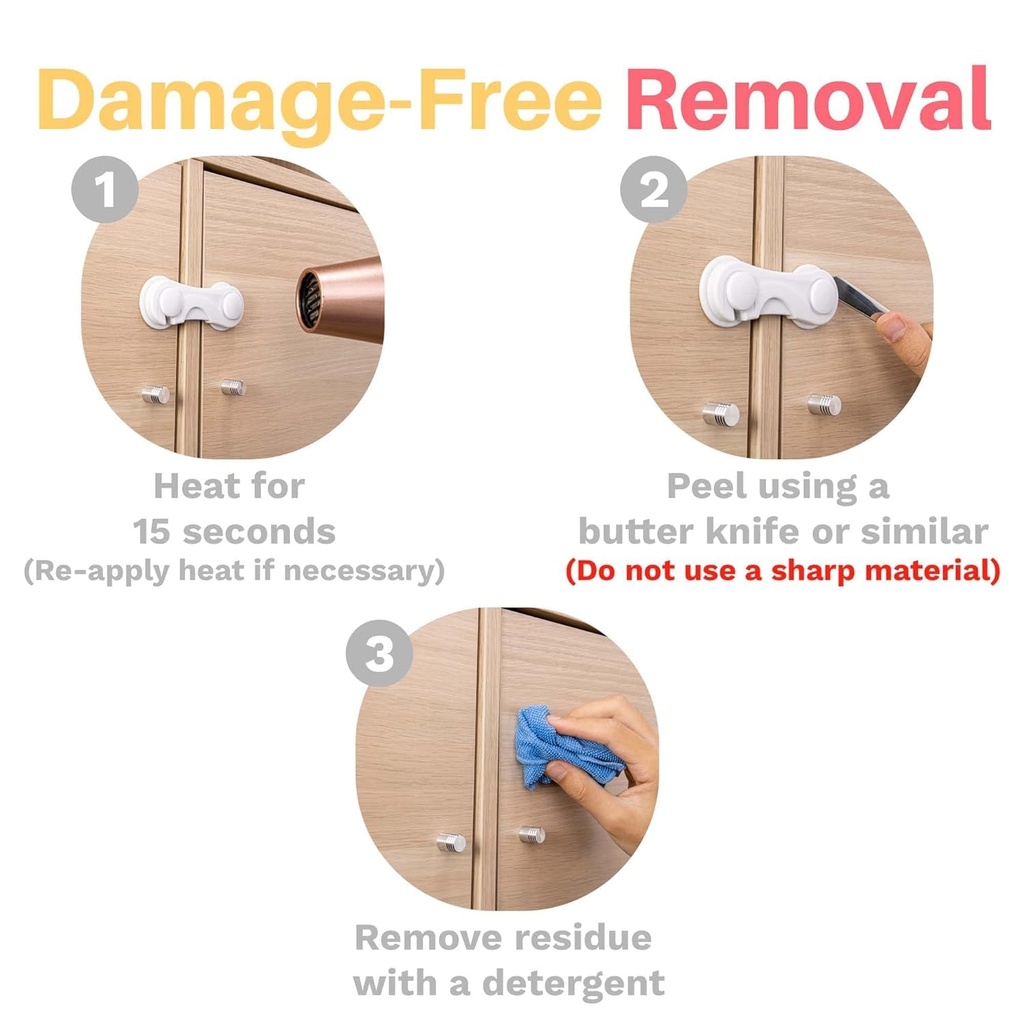 Damage-Free Removal

1

Heat for 15 seconds (Re-apply heat if necessary)

2

Peel using a butter knife or similar (Do not use a sharp material)

3

Remove residue with a detergent