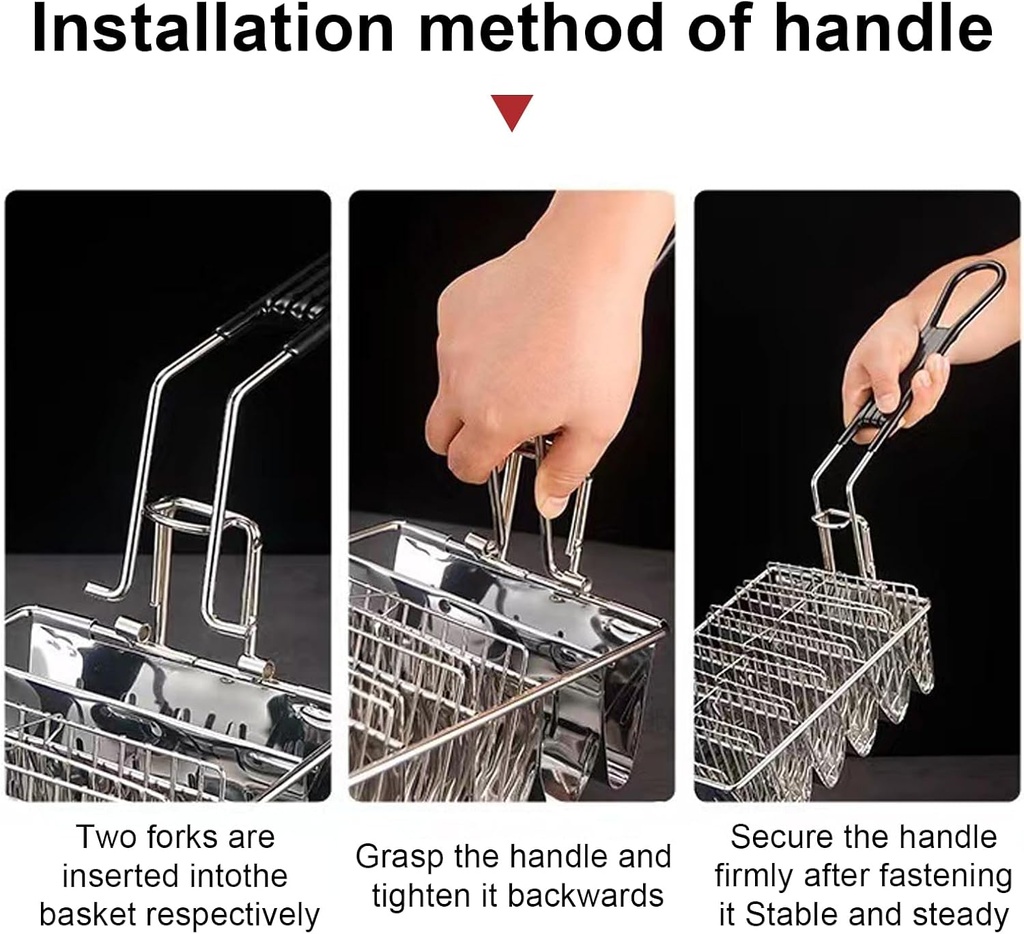 Installation method of handle

Two forks are inserted intothe basket respectively

Grasp the handle and tighten it backwards

Secure the handle firmly after fastening it Stable and steady