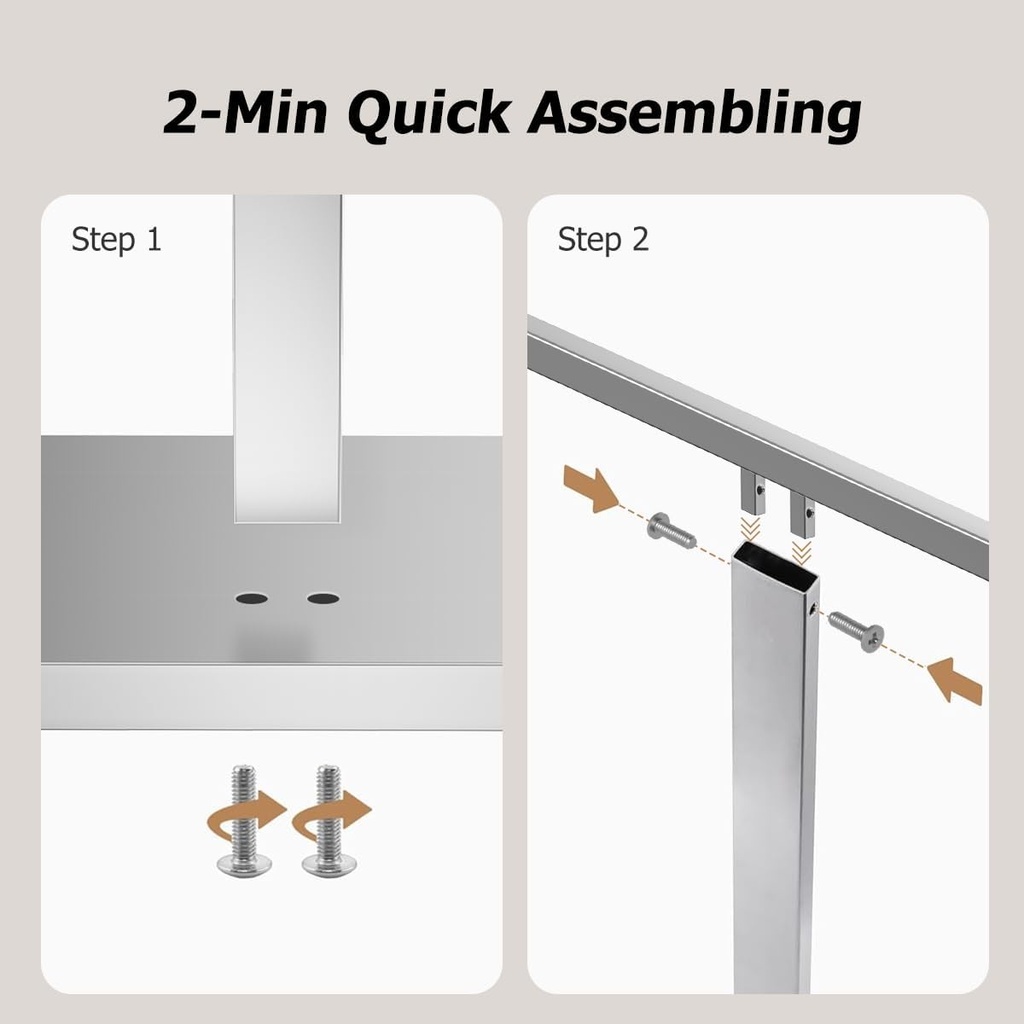 2-Min Quick Assembling

Step 1

Step 2