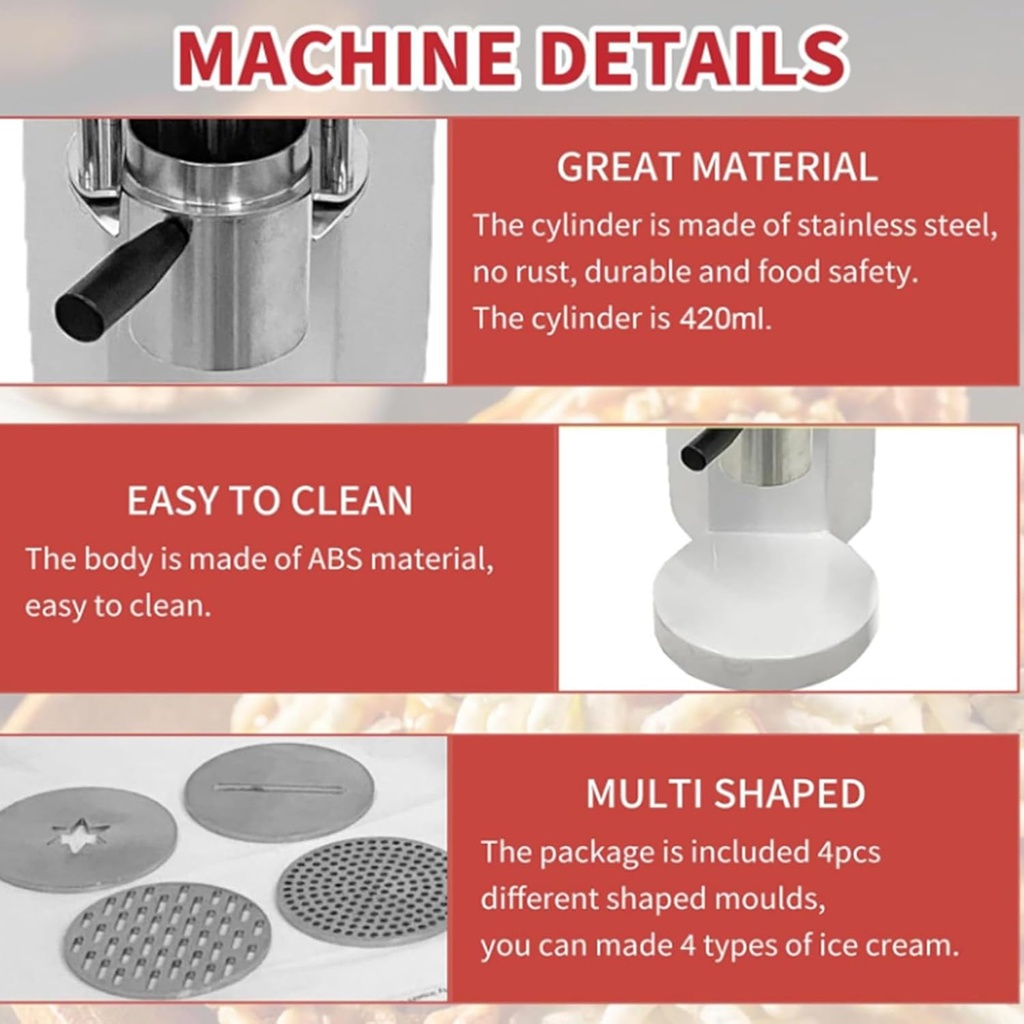 MACHINE DETAILS

GREAT MATERIAL

The cylinder is made of stainless steel, no rust, durable and food safety. The cylinder is 420ml.

EASY TO CLEAN

The body is made of ABS material, easy to clean.

MULTI SHAPED

The package is included 4pcs different shaped moulds, you can made 4 types of ice cream.