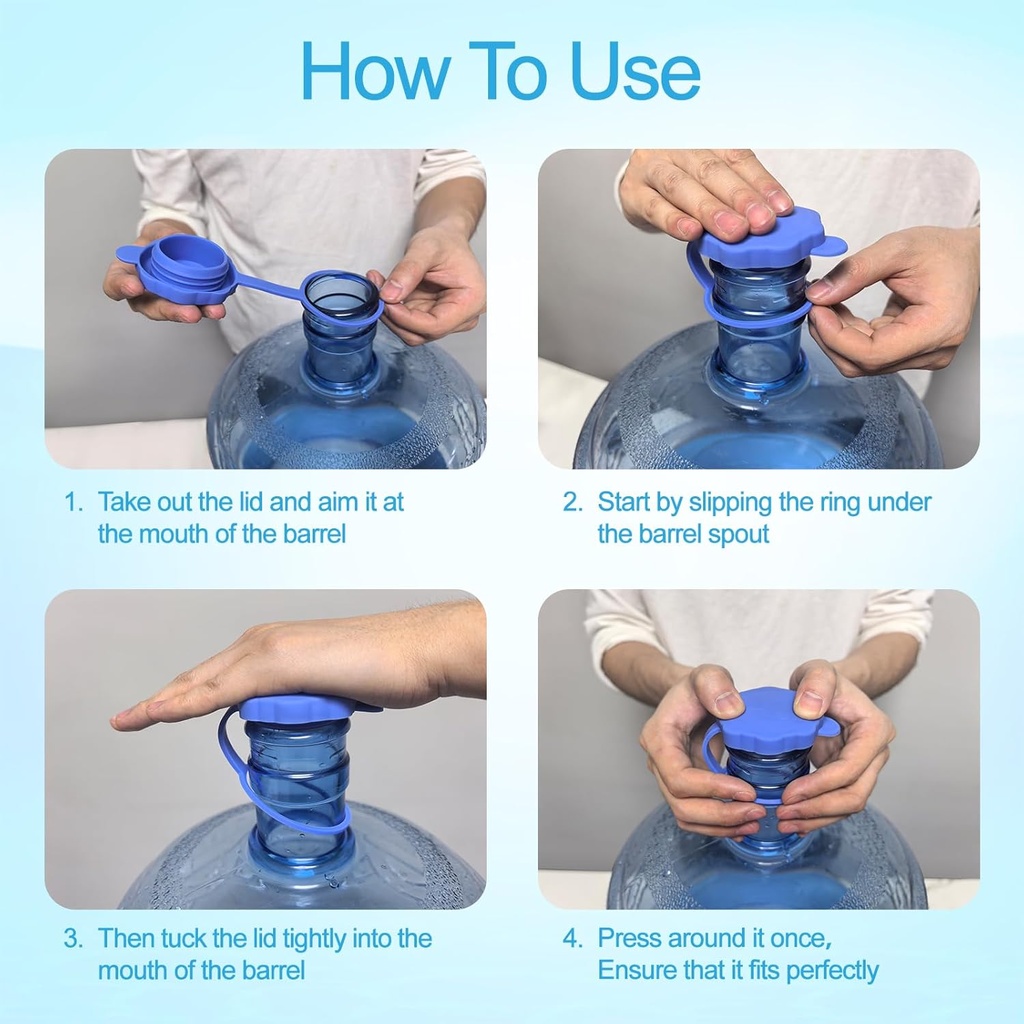 How To Use

1. Take out the lid and aim it at the mouth of the barrel

2. Start by slipping the ring under the barrel spout

3. Then tuck the lid tightly into the mouth of the barrel

4. Press around it once, Ensure that it fits perfectly