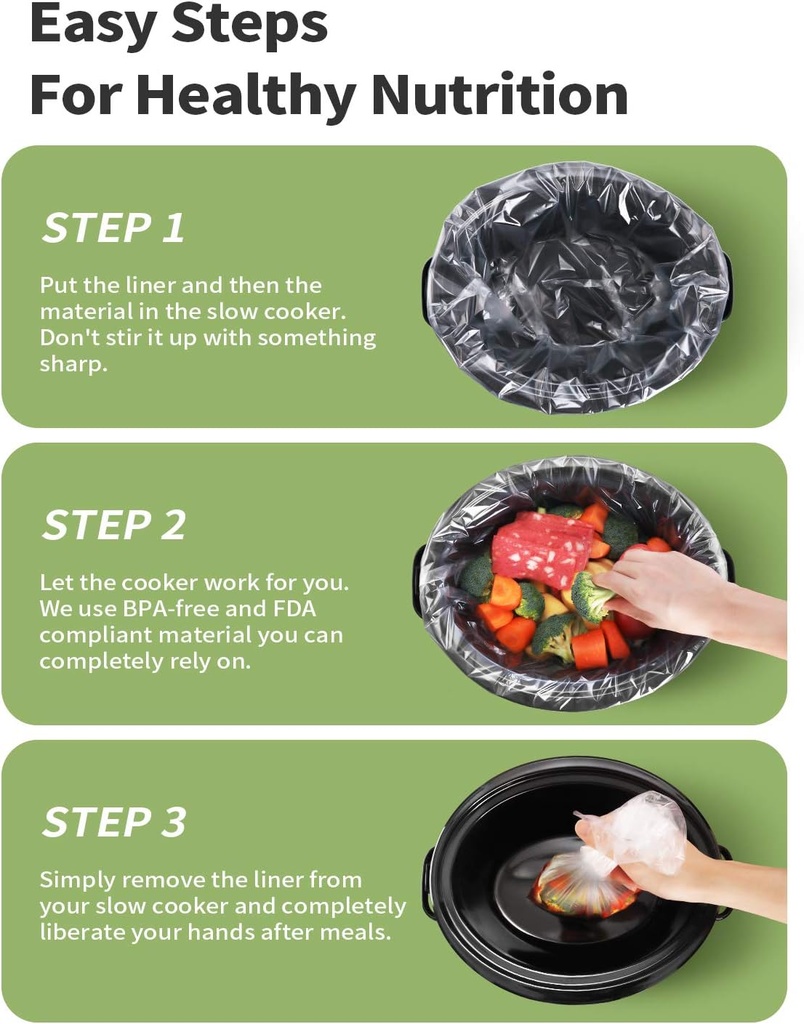 Easy Steps
For Healthy Nutrition

STEP 1

Put the liner and then the material in the slow cooker. Don't stir it up with something sharp.

STEP 2

Let the cooker work for you. We use BPA-free and FDA compliant material you can completely rely on.

STEP 3

Simply remove the liner from your slow cooker and completely liberate your hands after meals.