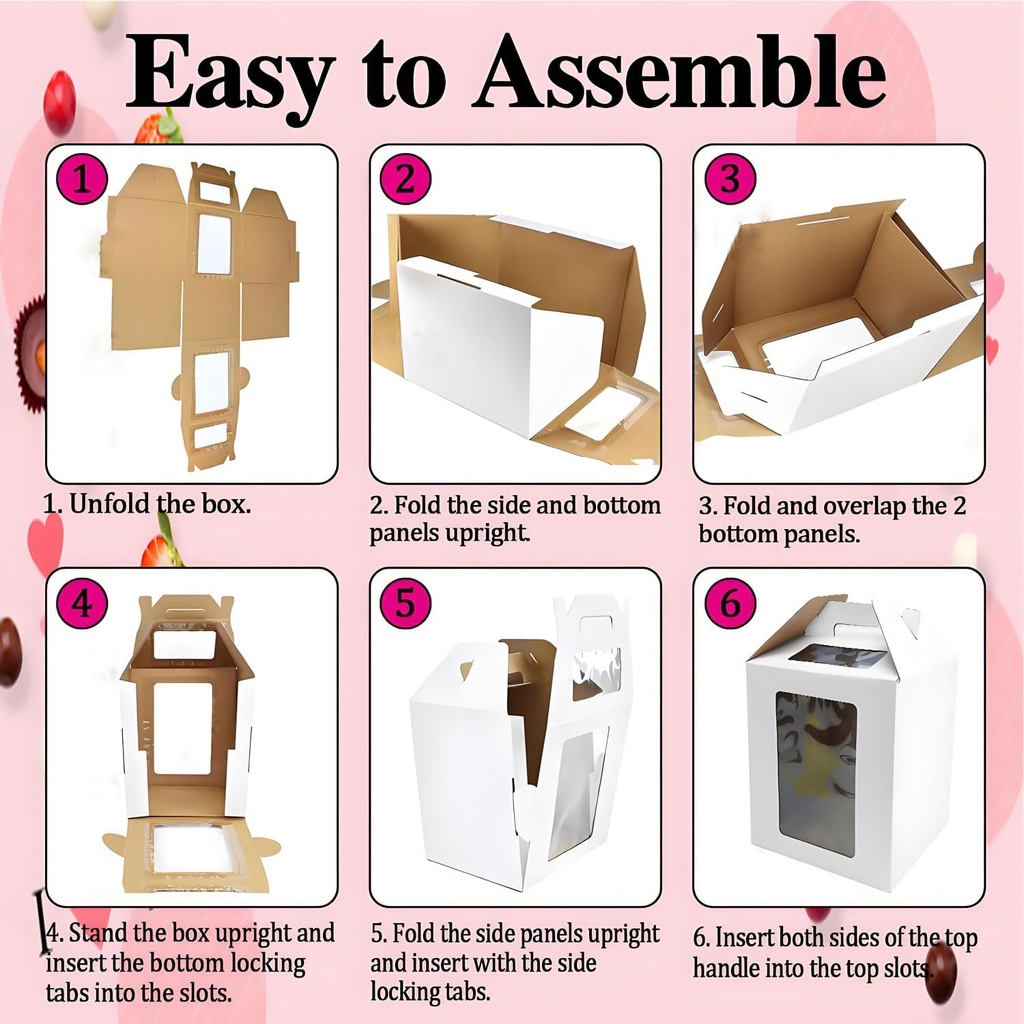 Easy to Assemble

1

1. Unfold the box.

2

2. Fold the side and bottom panels upright.

3

3. Fold and overlap the 2 bottom panels.

4

4. Stand the box upright and insert the bottom locking tabs into the slots.

5

5. Fold the side panels upright and insert with the side locking tabs.

6

6. Insert both sides of the top handle into the top slots.