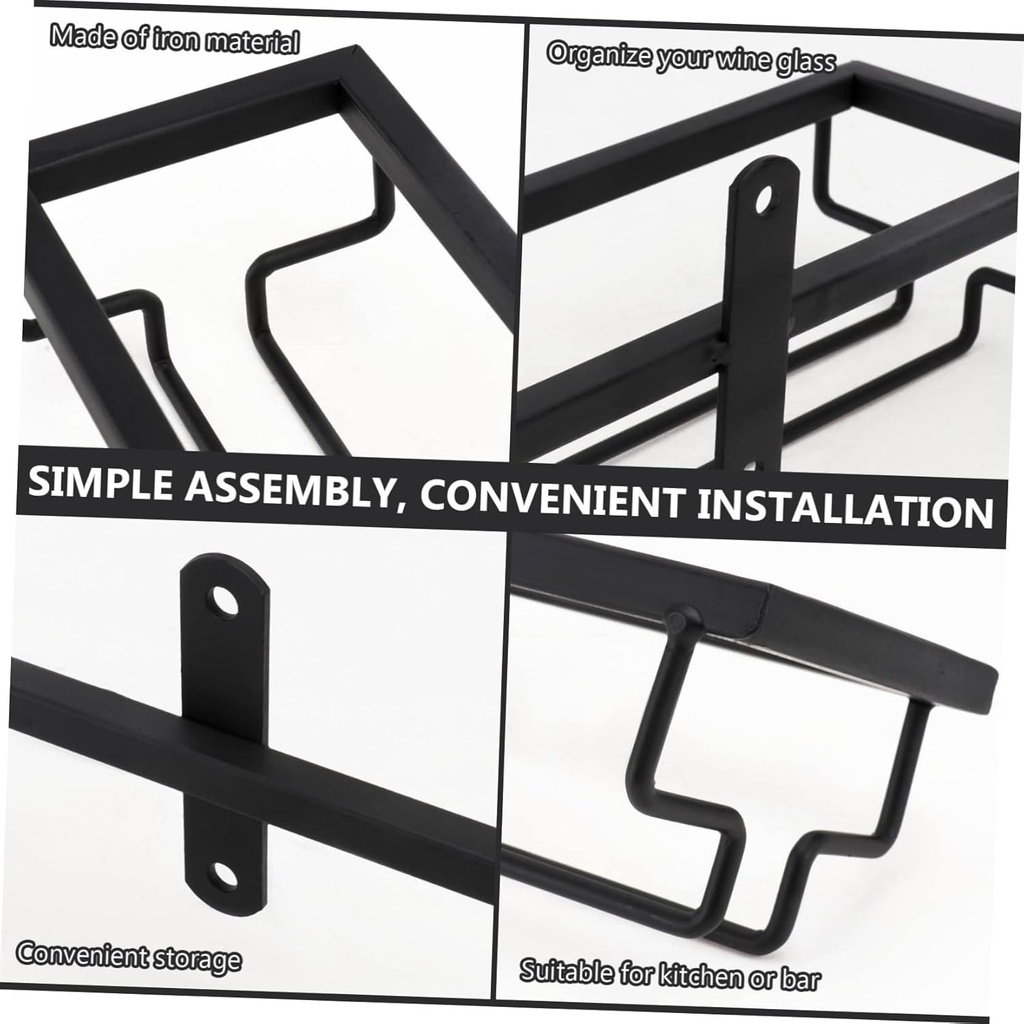 Made of iron material

Organize your wine glass

SIMPLE ASSEMBLY, CONVENIENT INSTALLATION

Convenient storage

Suitable for kitchen or bar