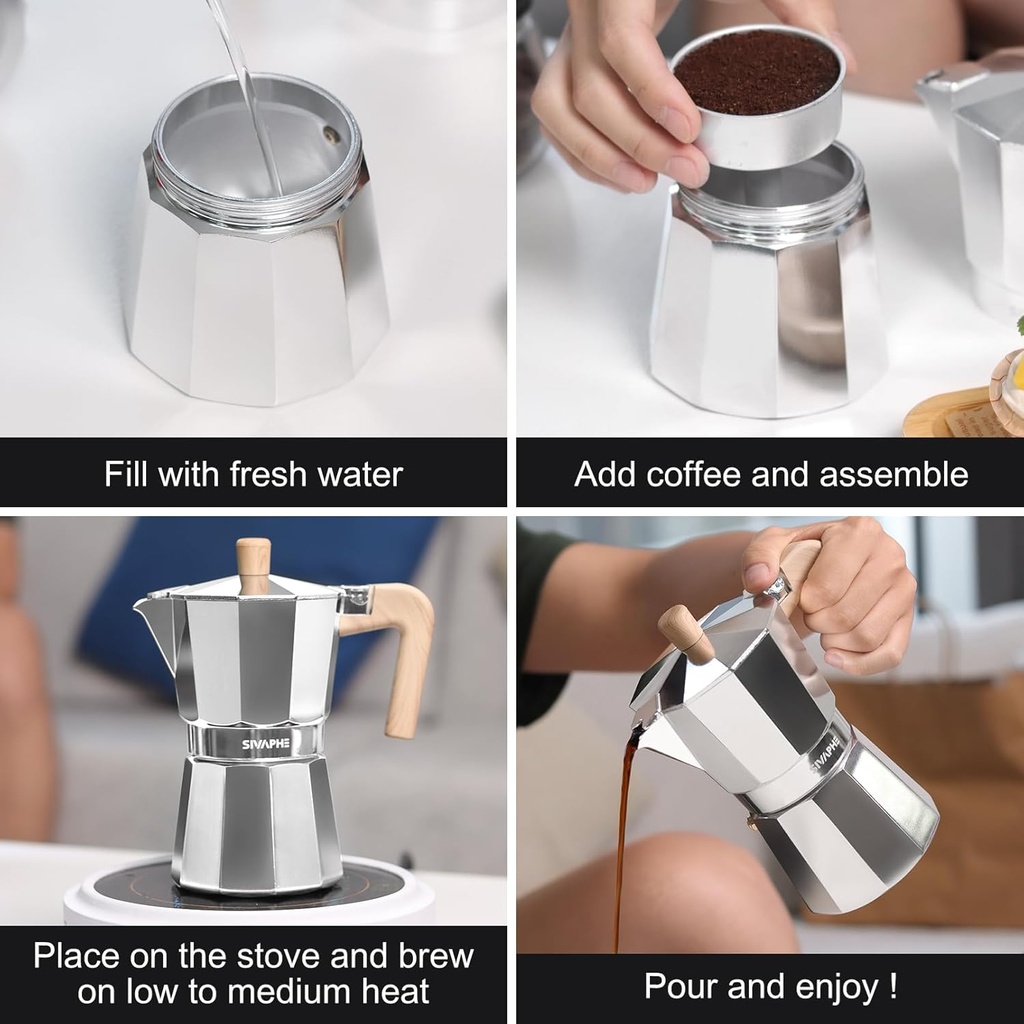 Fill with fresh water

Add coffee and assemble

SIVAPHE

Place on the stove and brew on low to medium heat

SIVAPHE

Pour and enjoy !