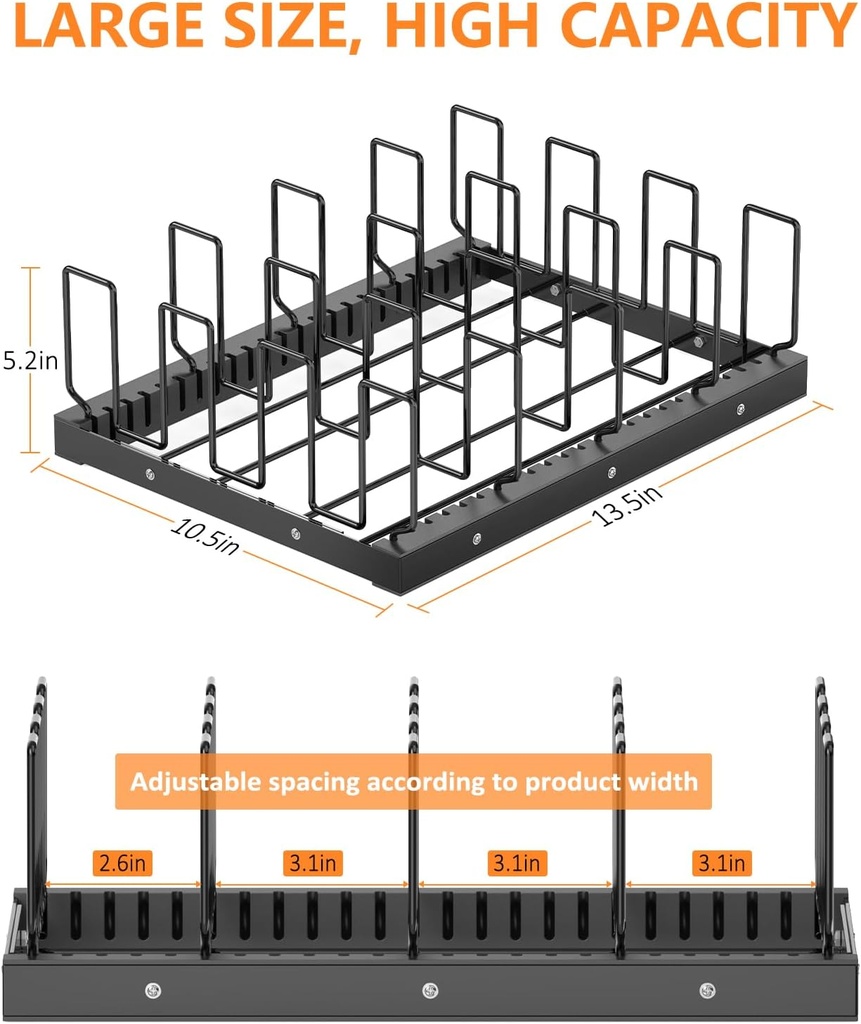 LARGE SIZE, HIGH CAPACITY

5.2in

10.5in

13.5in

Adjustable spacing according to product width

2.6in

3.1in

3.1in

3.1in