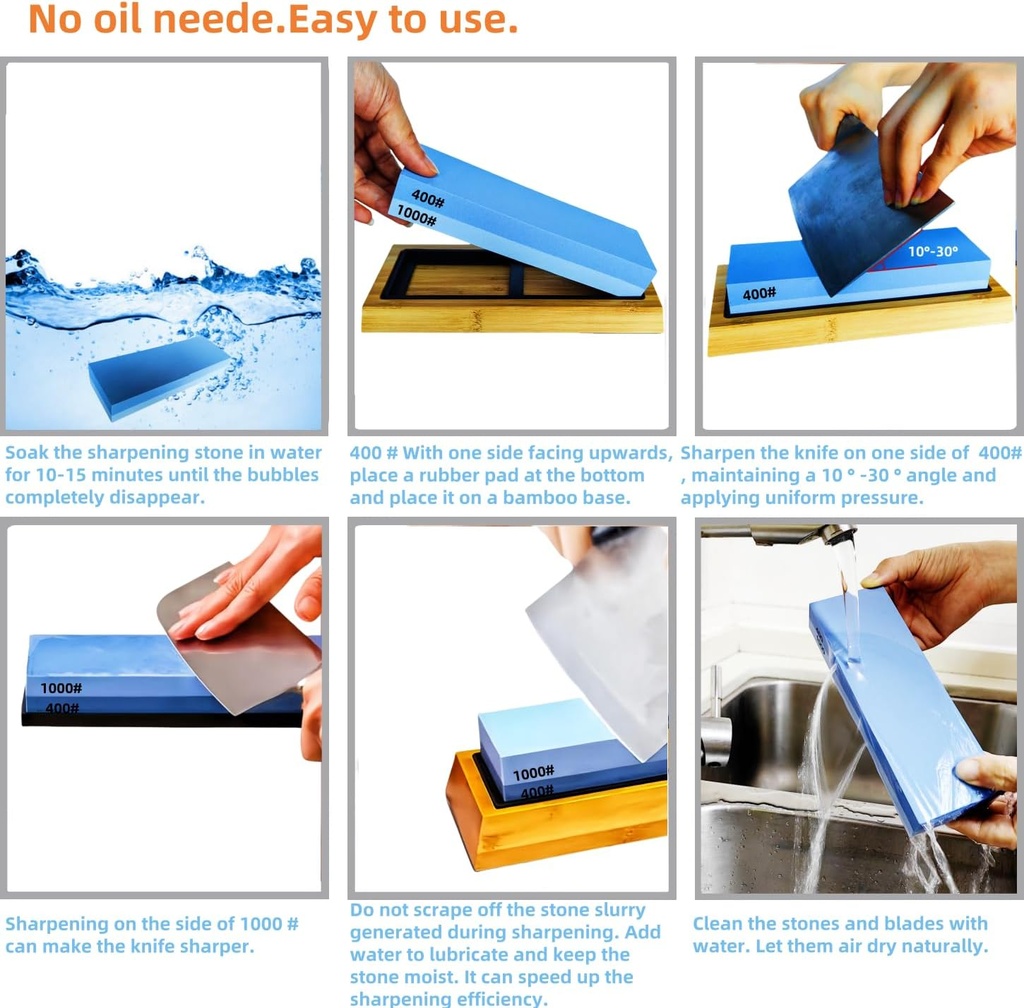 No oil neede.Easy to use.

400#
1000#

10°-30°
400#

Soak the sharpening stone in water for 10-15 minutes until the bubbles completely disappear.

400 # With one side facing upwards, place a rubber pad at the bottom and place it on a bamboo base.

Sharpen the knife on one side of 400# , maintaining a 10 ° -30 ° angle and applying uniform pressure.

1000#
400#

1000#
400#

Sharpening on the side of 1000 # can make the knife sharper.

Do not scrape off the stone slurry generated during sharpening. Add water to lubricate and keep the stone moist. It can speed up the sharpening efficiency.

Clean the stones and blades with water. Let them air dry naturally.