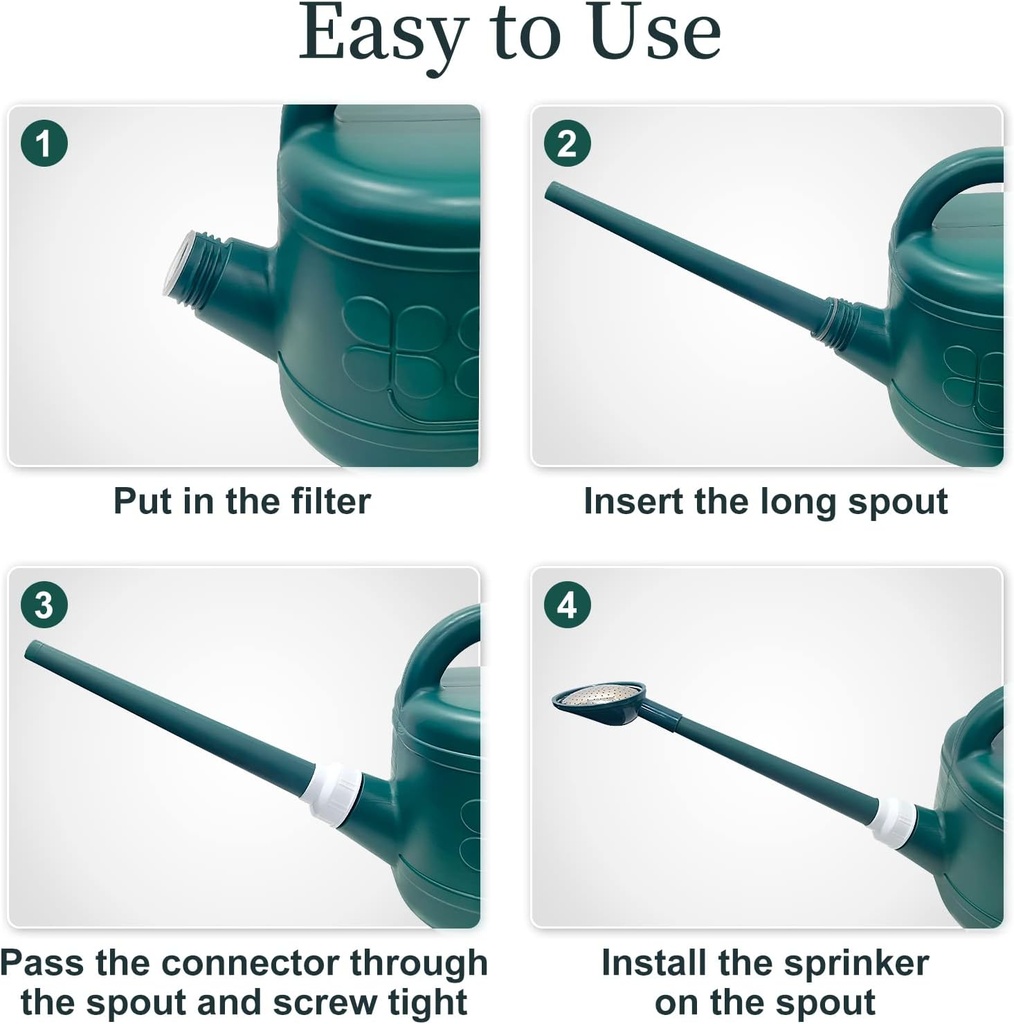 Easy to Use

1

Put in the filter

2

Insert the long spout

3

Pass the connector through the spout and screw tight

4

Install the sprinker on the spout