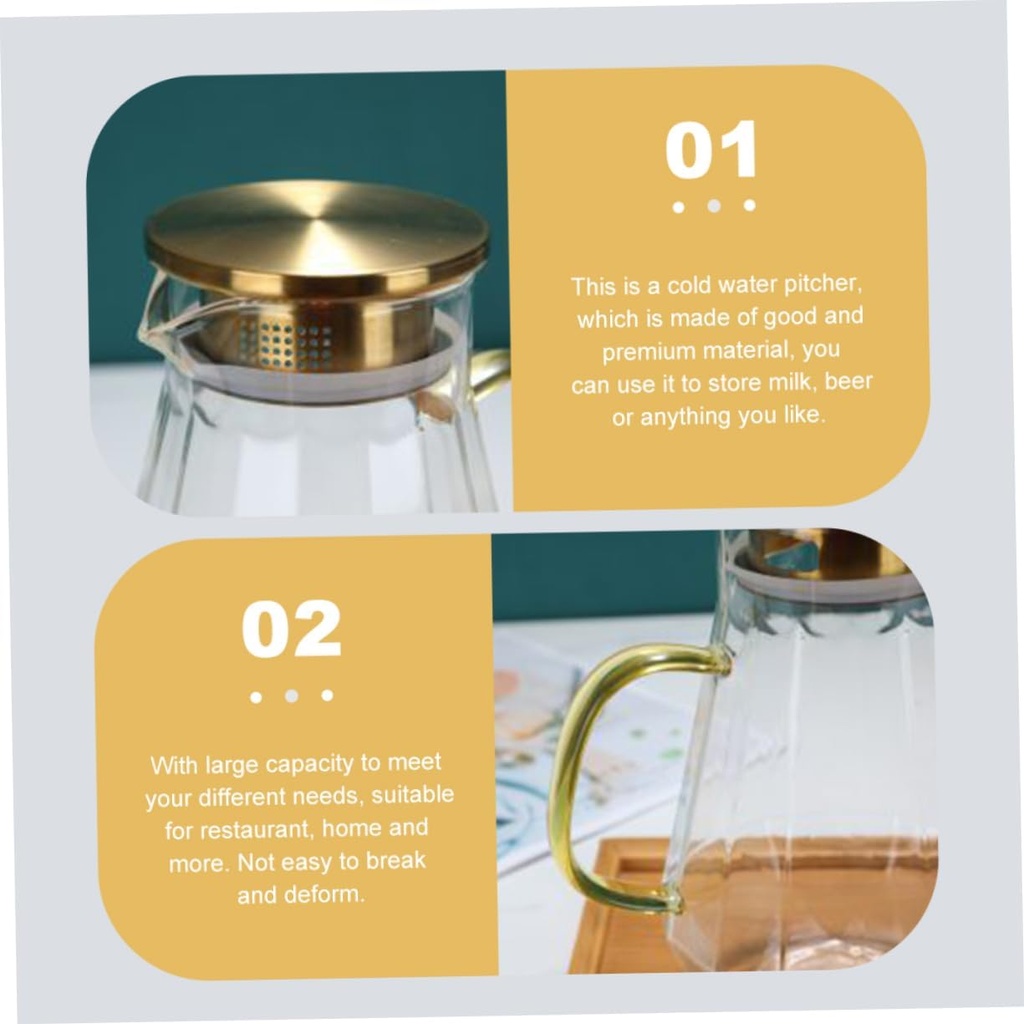 01

This is a cold water pitcher, which is made of good and premium material, you can use it to store milk, beer or anything you like.

02

With large capacity to meet your different needs, suitable for restaurant, home and more. Not easy to break and deform.