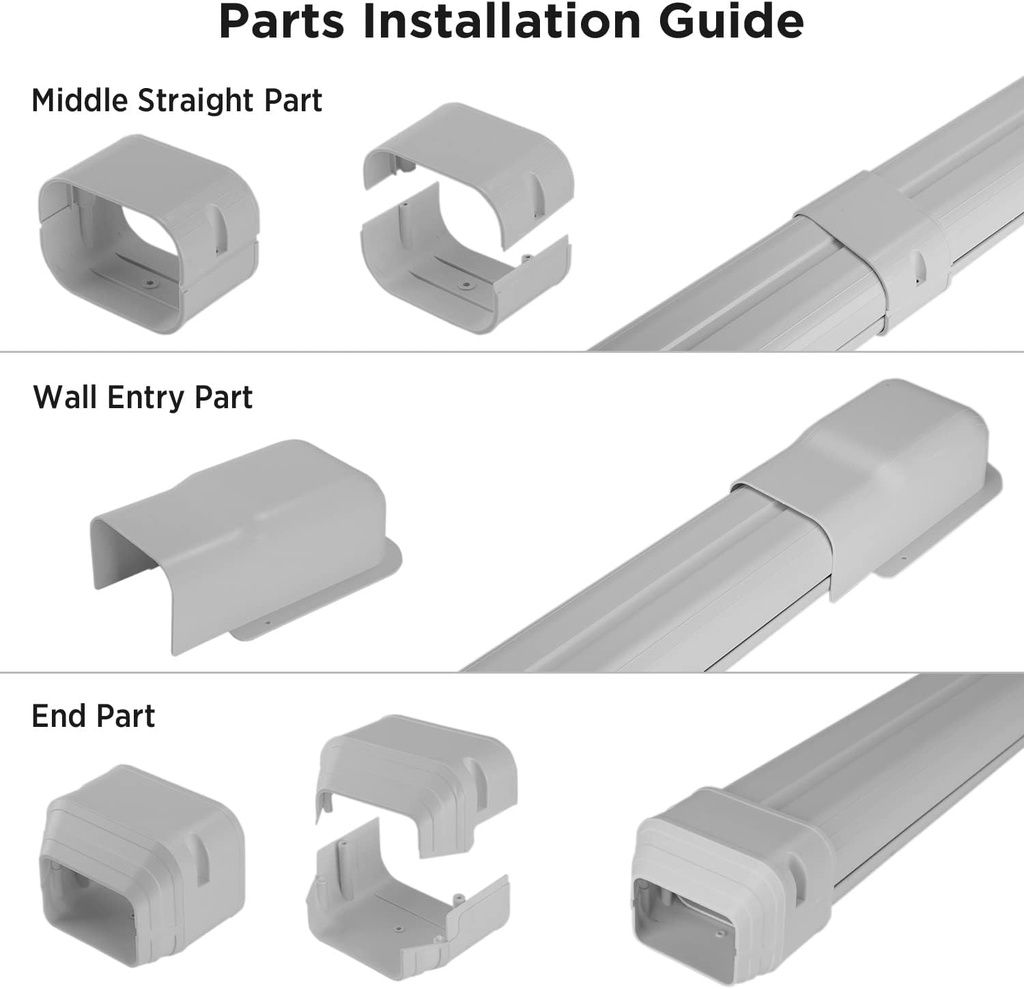 Parts Installation Guide

Middle Straight Part

Wall Entry Part

End Part