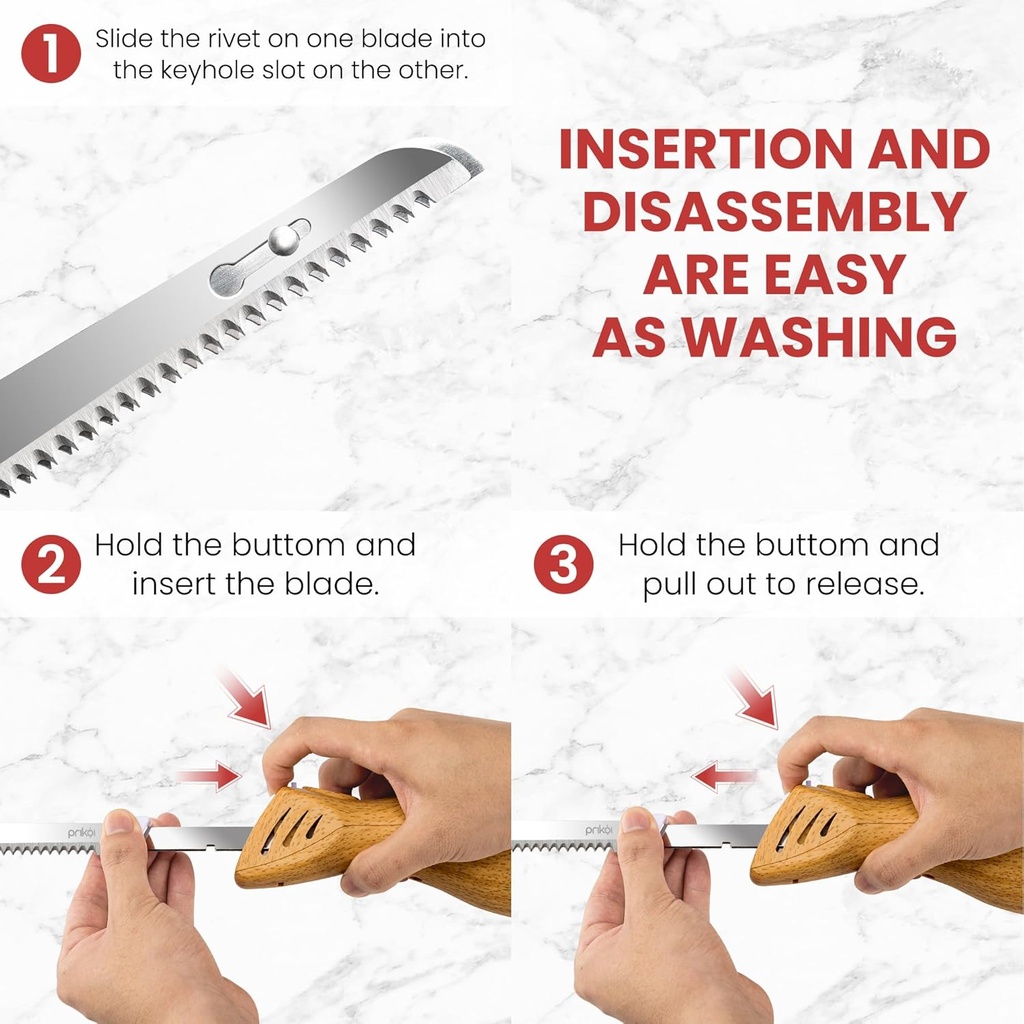 1 Slide the rivet on one blade into the keyhole slot on the other.

INSERTION AND DISASSEMBLY ARE EASY AS WASHING

2 Hold the buttom and insert the blade.

3 Hold the buttom and pull out to release.

prikoi

prikoi