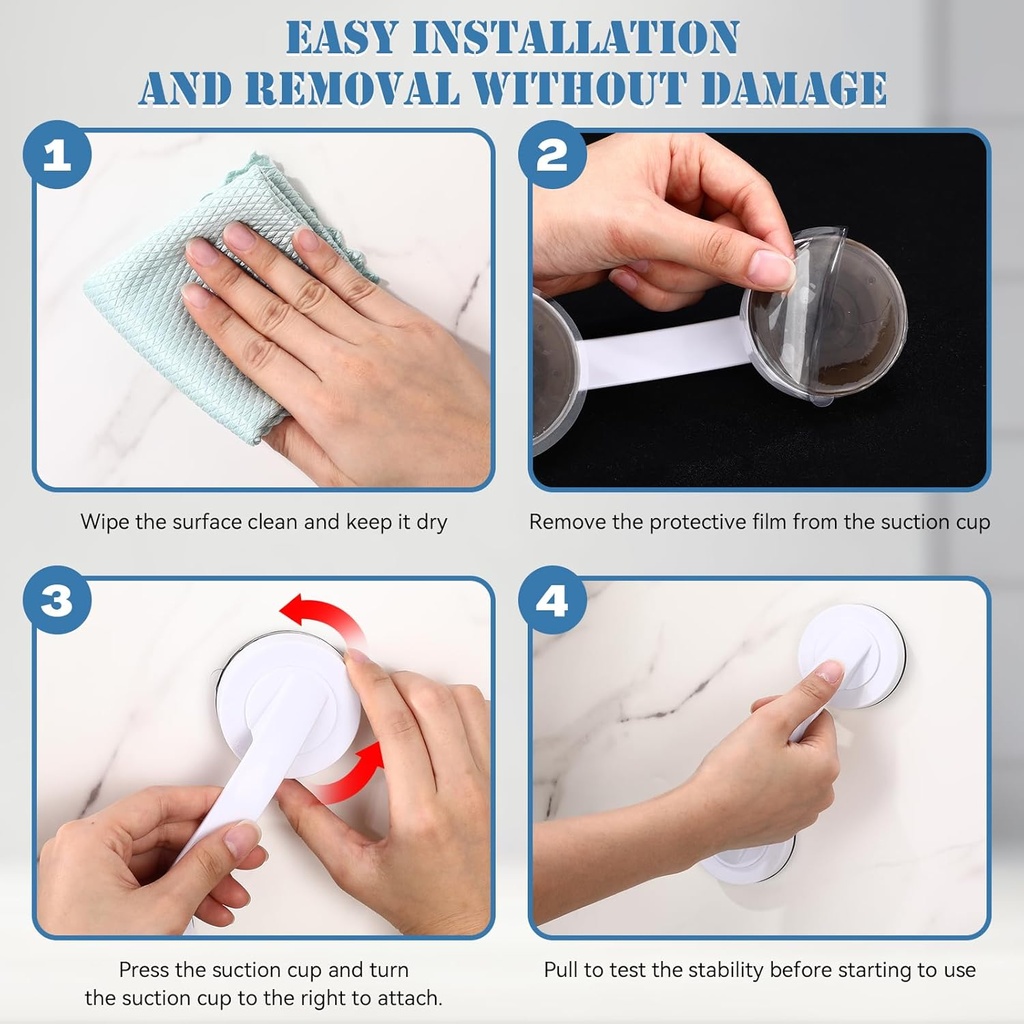 EASY INSTALLATION
AND REMOVAL WITHOUT DAMAGE

1

Wipe the surface clean and keep it dry

2

Remove the protective film from the suction cup

3

Press the suction cup and turn the suction cup to the right to attach.

4

Pull to test the stability before starting to use