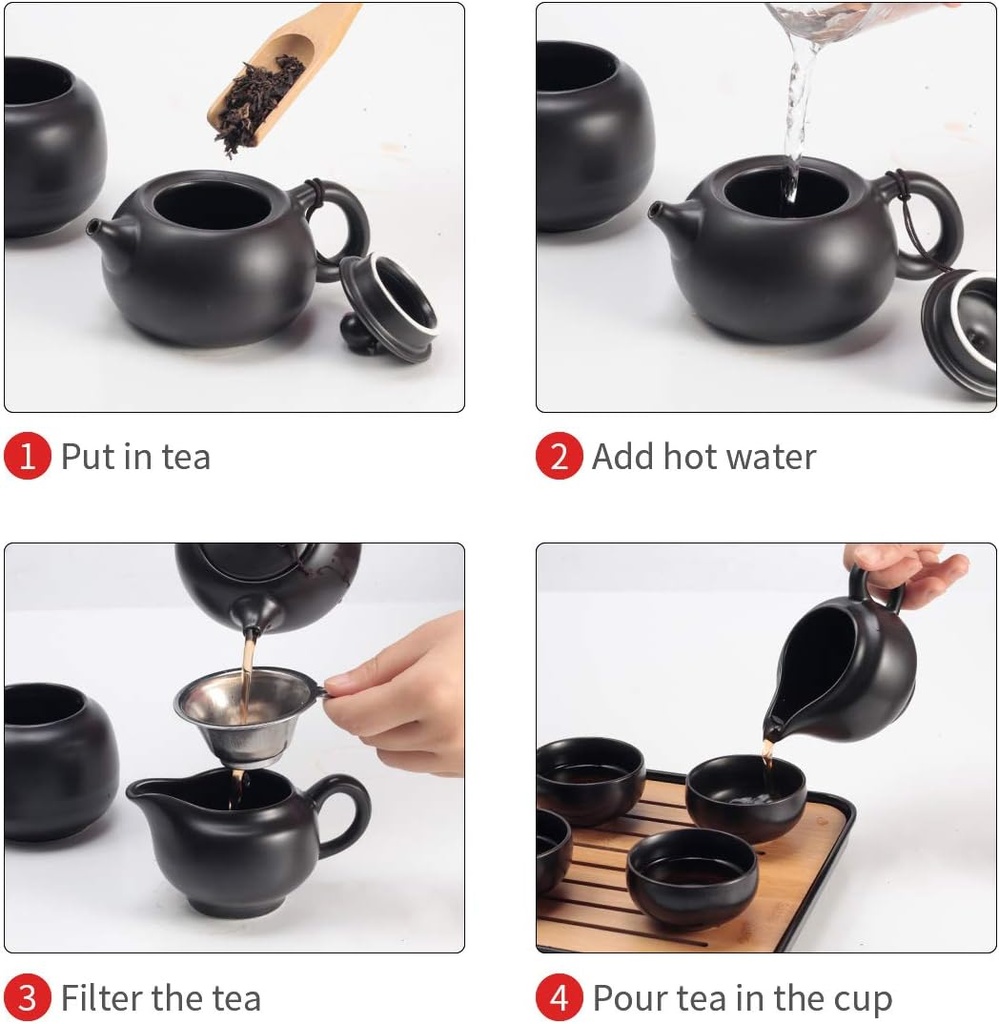 1 Put in tea

2 Add hot water

3 Filter the tea

4 Pour tea in the cup