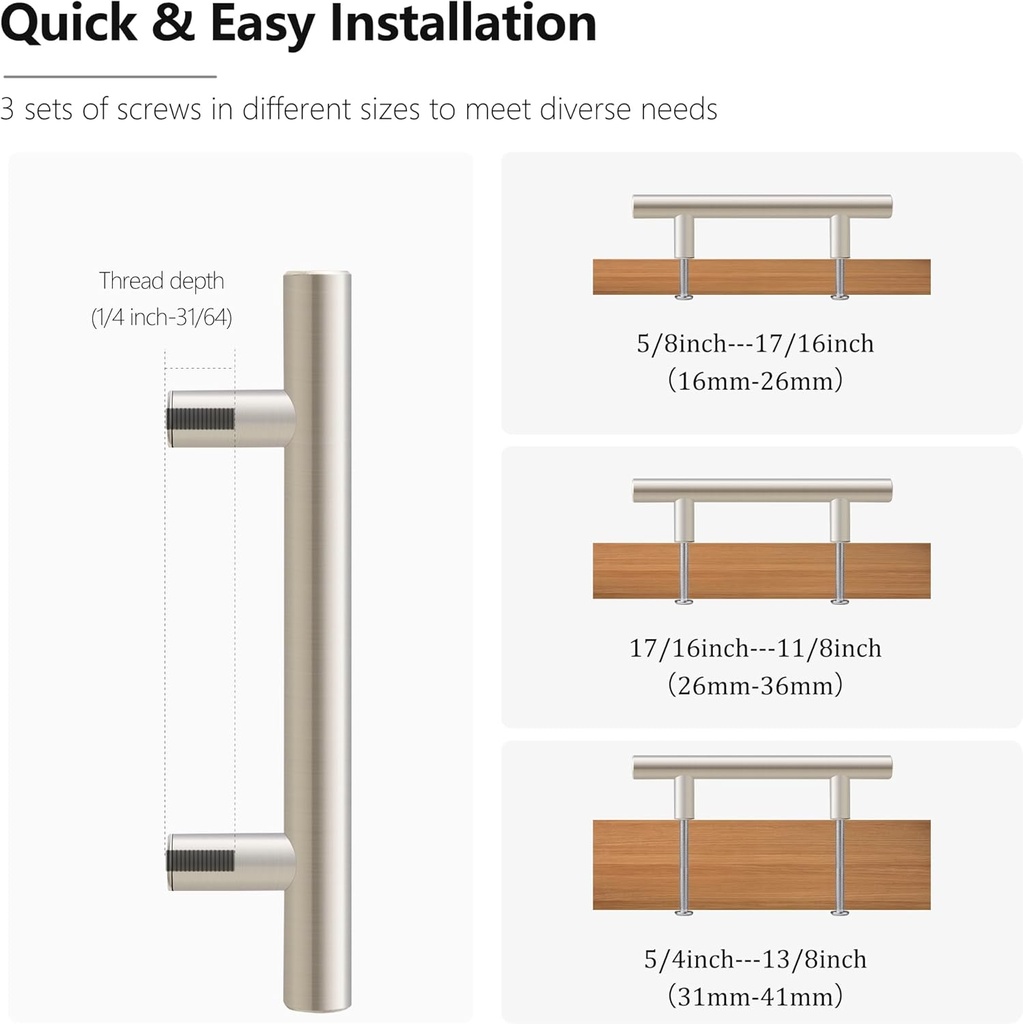 Quick & Easy Installation

3 sets of screws in different sizes to meet diverse needs

Thread depth
(1/4 inch-31/64)

5/8inch---17/16inch
(16mm-26mm)

17/16inch---11/8inch
(26mm-36mm)

5/4inch---13/8inch
(31mm-41mm)