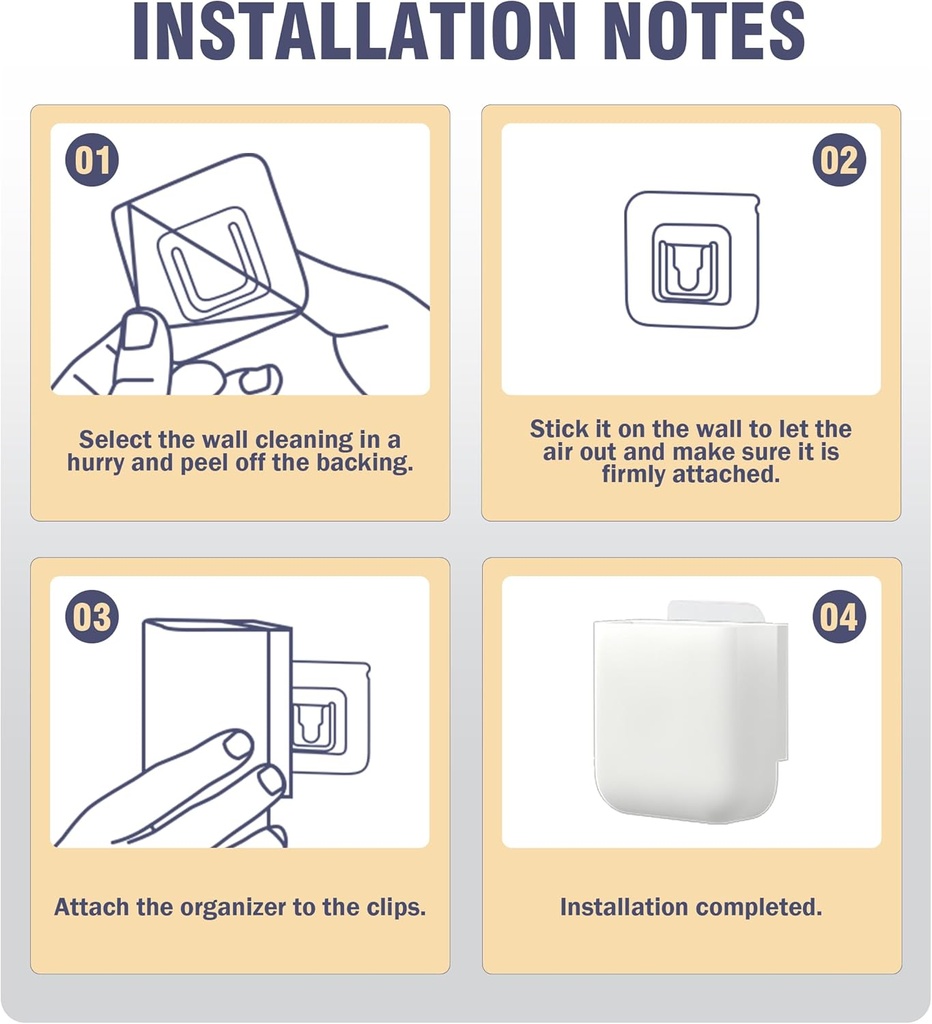 INSTALLATION NOTES

01

Select the wall cleaning in a hurry and peel off the backing.

02

Stick it on the wall to let the air out and make sure it is firmly attached.

03

Attach the organizer to the clips.

04

Installation completed.