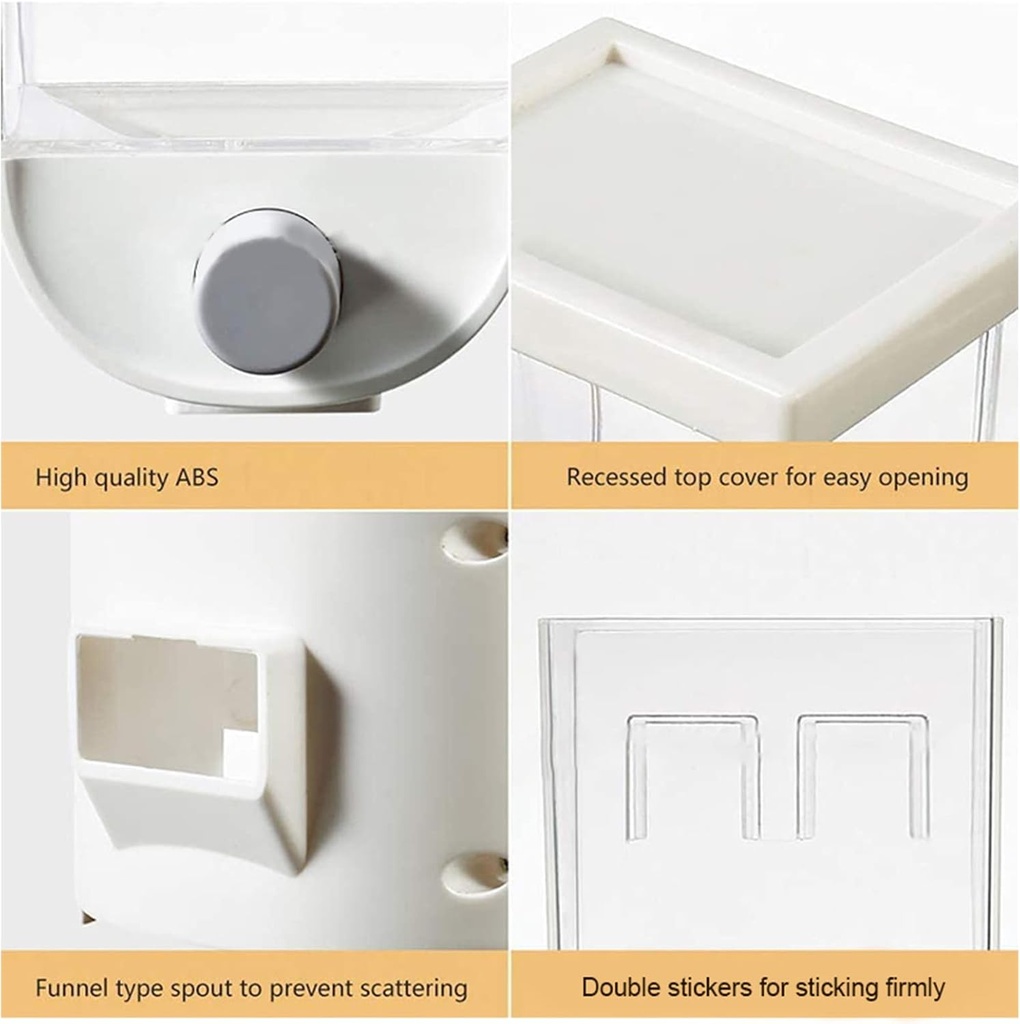 High quality ABS

Recessed top cover for easy opening

Funnel type spout to prevent scattering

Double stickers for sticking firmly